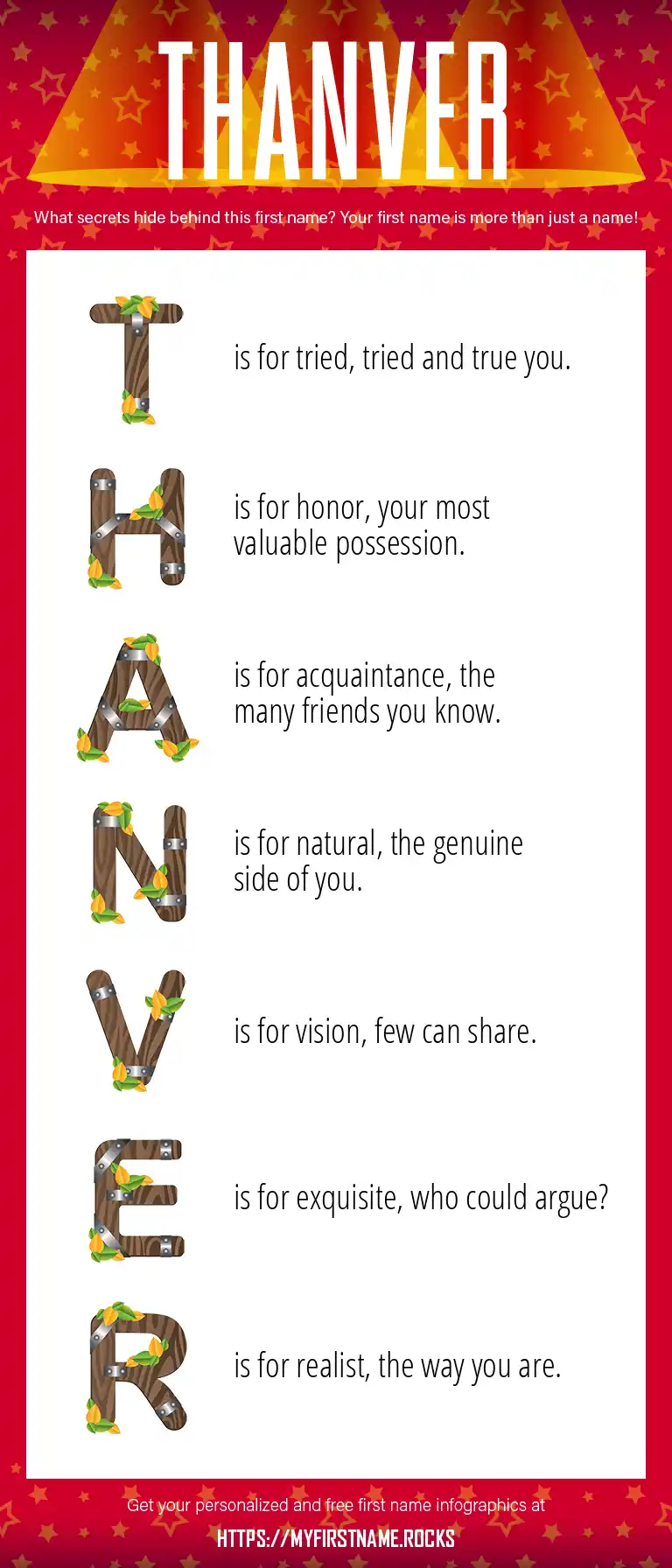 THANVER

What secrets hide behind this first name? Your first name is more than just a name!

T is for tried, tried and true you.

H is for honor, your most valuable possession.

A is for acquaintance, the many friends you know.

N is for natural, the genuine side of you.

V is for vision, few can share.

E is for exquisite, who could argue?

R is for realist, the way you are.

Get your personalized and free first name infographics at

HTTPS://MYFIRSTNAME.ROCKS