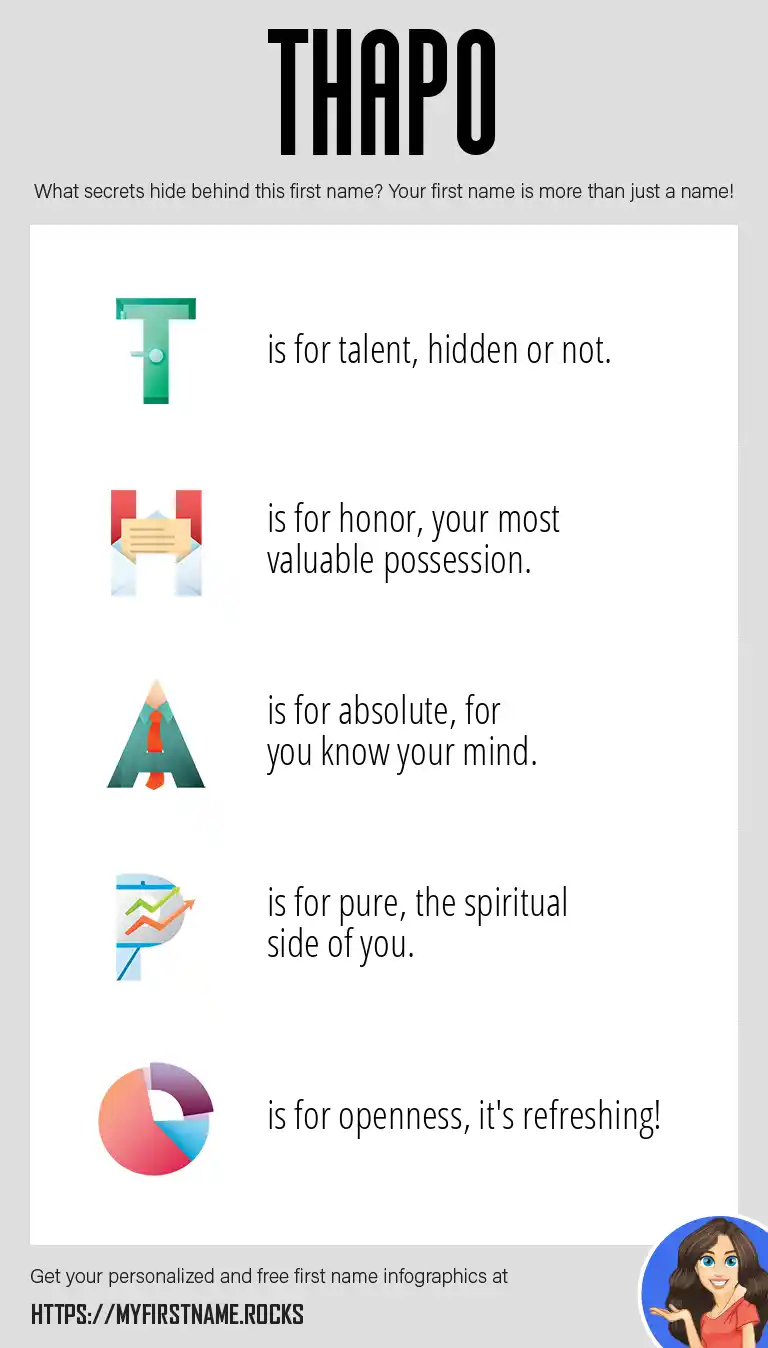 THAPO

What secrets hide behind this first name? Your first name is more than just a name!

T is for talent, hidden or not.

H is for honor, your most valuable possession.

A is for absolute, for you know your mind.

P is for pure, the spiritual side of you.

O is for openness, it's refreshing!

Get your personalized and free first name infographics at

HTTPS://MYFIRSTNAME.ROCKS