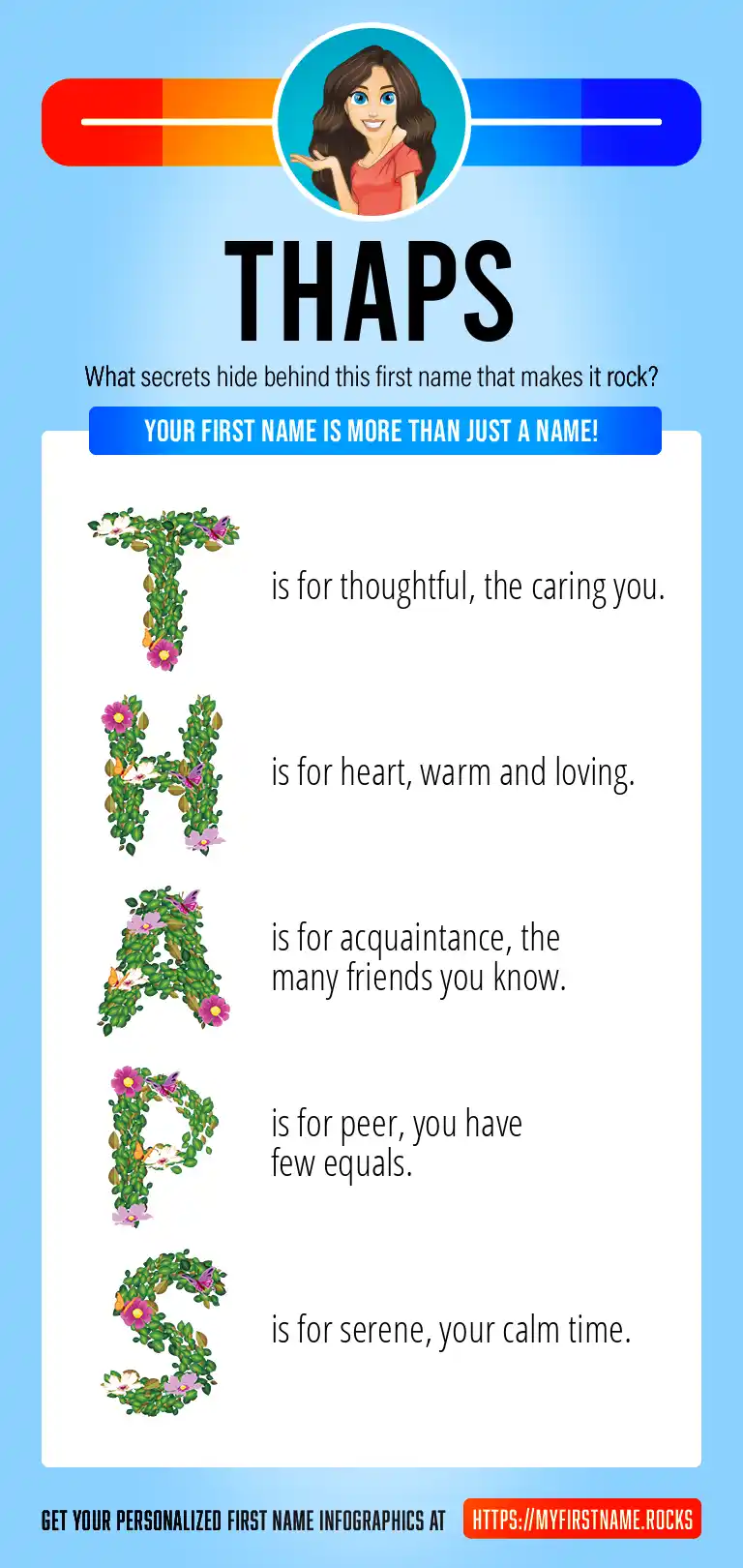 THAPS

What secrets hide behind this first name that makes it rock?

YOUR FIRST NAME IS MORE THAN JUST A NAME!

T is for thoughtful, the caring you.

H is for heart, warm and loving.

A is for acquaintance, the many friends you know.

P is for peer, you have few equals.

S is for serene, your calm time.

GET YOUR PERSONALIZED FIRST NAME INFOGRAPHICS AT HTTPS://MYFIRSTNAME.ROCKS