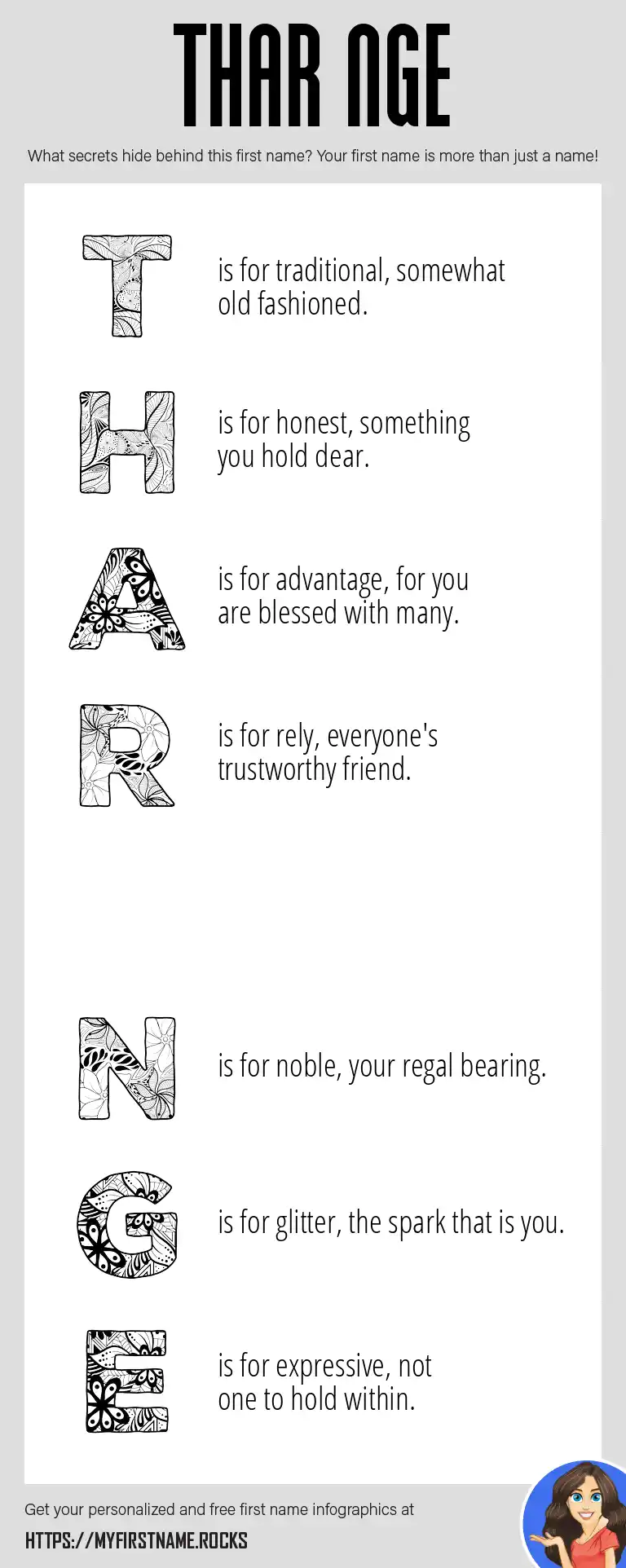 THAR NGE

What secrets hide behind this first name? Your first name is more than just a name!

T is for traditional, somewhat old fashioned.

H is for honest, something you hold dear.

A is for advantage, for you are blessed with many.

R is for rely, everyone's trustworthy friend.

N is for noble, your regal bearing.

G is for glitter, the spark that is you.

E is for expressive, not one to hold within.

Get your personalized and free first name infographics at

HTTPS://MYFIRSTNAME.ROCKS