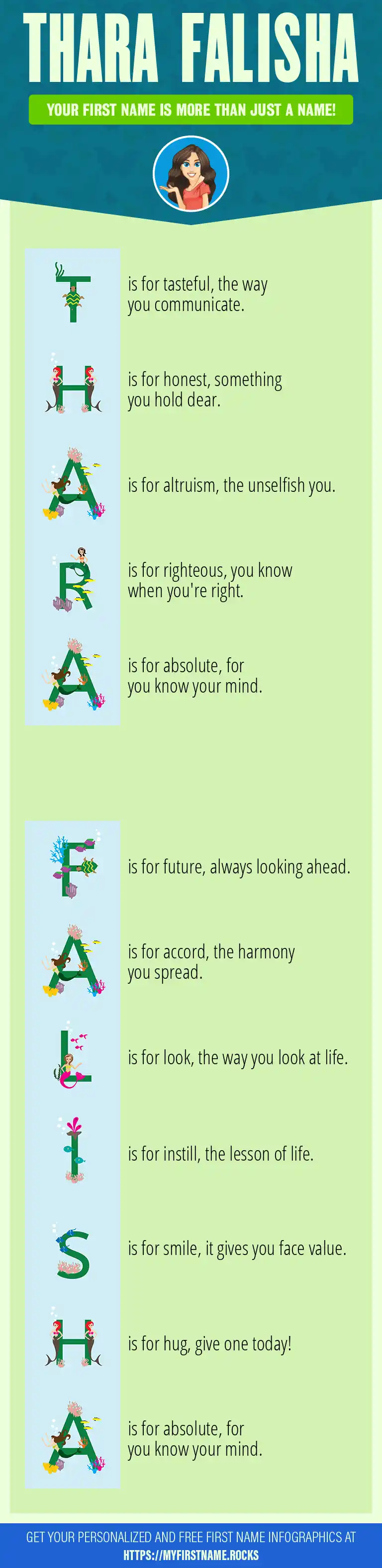 THARA FALISHA

YOUR FIRST NAME IS MORE THAN JUST A NAME!

T is for tasteful, the way you communicate.

H is for honest, something you hold dear.

A is for altruism, the unselfish you.

R is for righteous, you know when you're right.

A is for absolute, for you know your mind.

F is for future, always looking ahead.

A is for accord, the harmony you spread.

L is for look, the way you look at life.

I is for instill, the lesson of life.

S is for smile, it gives you face value.

H is for hug, give one today!

A is for absolute, for you know your mind.

GET YOUR PERSONALIZED AND FREE FIRST NAME INFOGRAPHICS AT HTTPS://MYFIRSTNAME.ROCKS