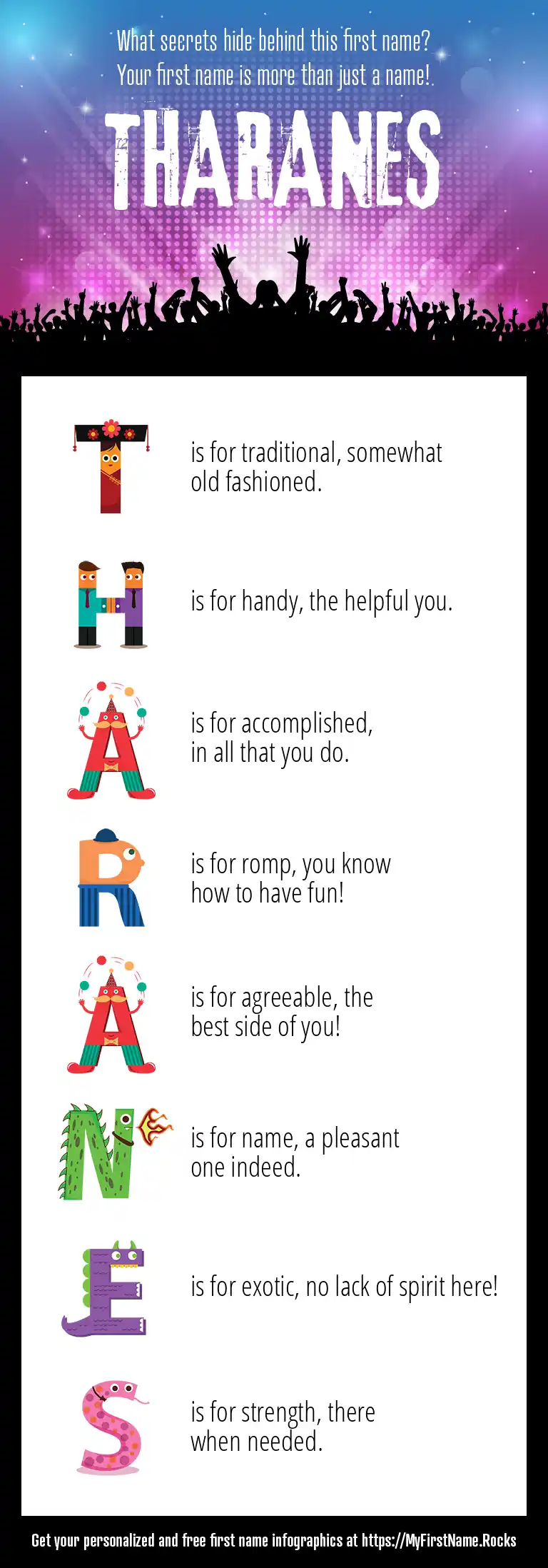 What secrets hide behind this first name?
Your first name is more than just a name!

THARANES

T is for traditional, somewhat old fashioned.

H is for handy, the helpful you.

A is for accomplished, in all that you do.

R is for romp, you know how to have fun!

A is for agreeable, the best side of you!

N is for name, a pleasant one indeed.

E is for exotic, no lack of spirit here!

S is for strength, there when needed.

Get your personalized and free first name infographics at https://MyFirstName.Rocks