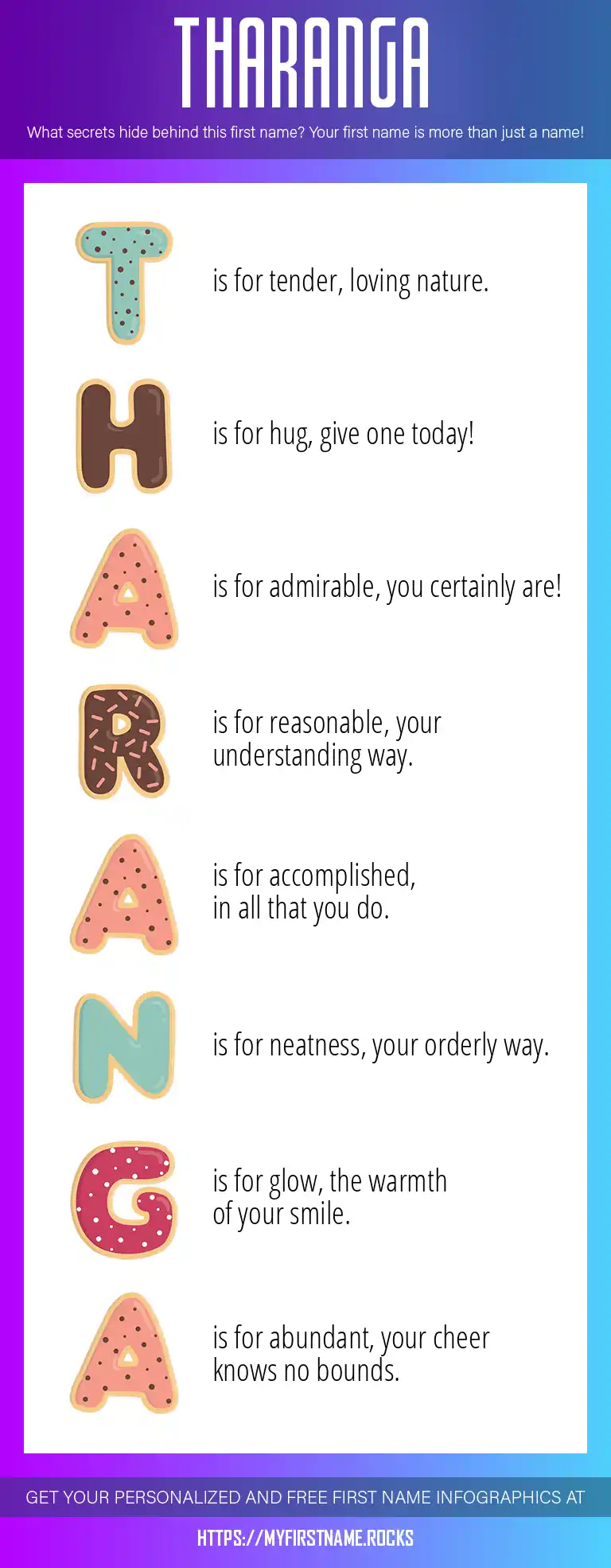 THARANGA

What secrets hide behind this first name? Your first name is more than just a name!

T is for tender, loving nature.

H is for hug, give one today!

A is for admirable, you certainly are!

R is for reasonable, your understanding way.

A is for accomplished, in all that you do.

N is for neatness, your orderly way.

G is for glow, the warmth of your smile.

A is for abundant, your cheer knows no bounds.

GET YOUR PERSONALIZED AND FREE FIRST NAME INFOGRAPHICS AT

HTTPS://MYFIRSTNAME.ROCKS