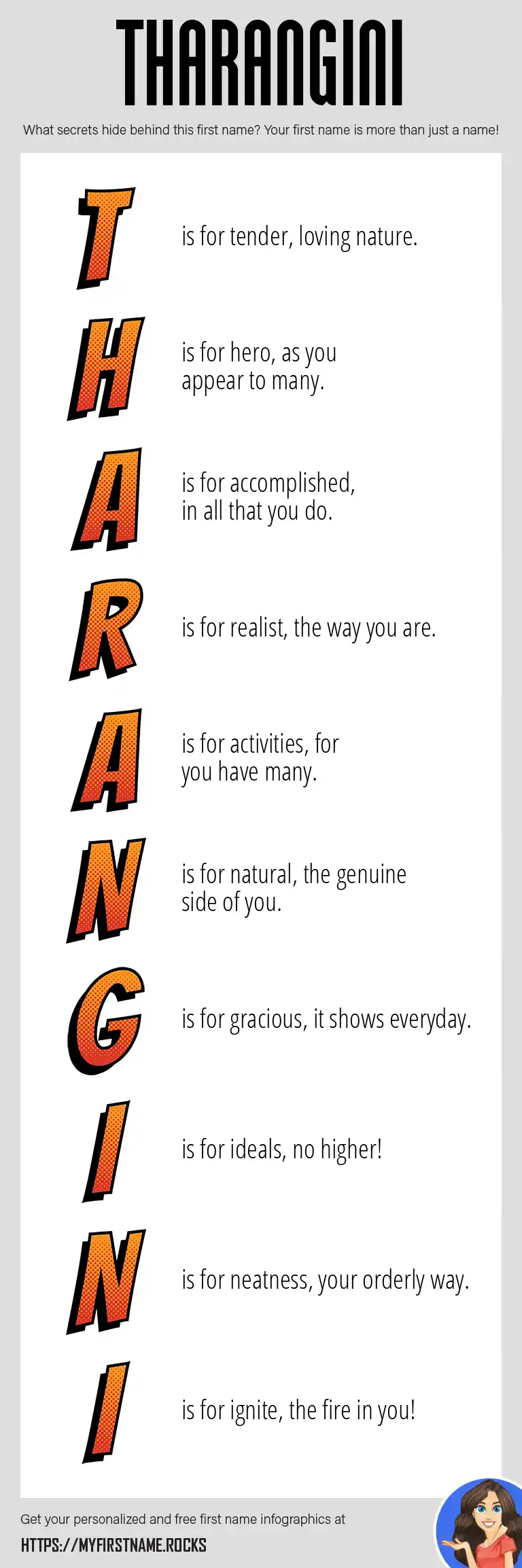 THARANGINI

What secrets hide behind this first name? Your first name is more than just a name!

T is for tender, loving nature.

H is for hero, as you appear to many.

A is for accomplished, in all that you do.

R is for realist, the way you are.

A is for activities, for you have many.

N is for natural, the genuine side of you.

G is for gracious, it shows everyday.

I is for ideals, no higher!

N is for neatness, your orderly way.

I is for ignite, the fire in you!

Get your personalized and free first name infographics at

HTTPS://MYFIRSTNAME.ROCKS