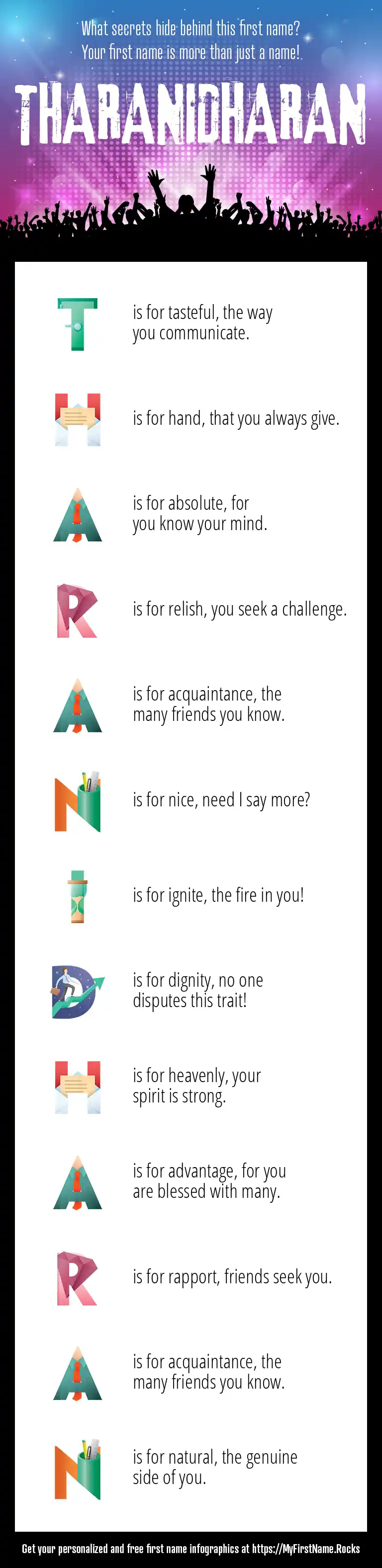 What secrets hide behind this first name?
Your first name is more than just a name!

THARANIDHARAN

T is for tasteful, the way you communicate.

H is for hand, that you always give.

A is for absolute, for you know your mind.

R is for relish, you seek a challenge.

A is for acquaintance, the many friends you know.

N is for nice, need I say more?

I is for ignite, the fire in you!

D is for dignity, no one disputes this trait!

H is for heavenly, your spirit is strong.

A is for advantage, for you are blessed with many.

R is for rapport, friends seek you.

A is for acquaintance, the many friends you know.

N is for natural, the genuine side of you.

Get your personalized and free first name infographics at https://MyFirstName.Rocks