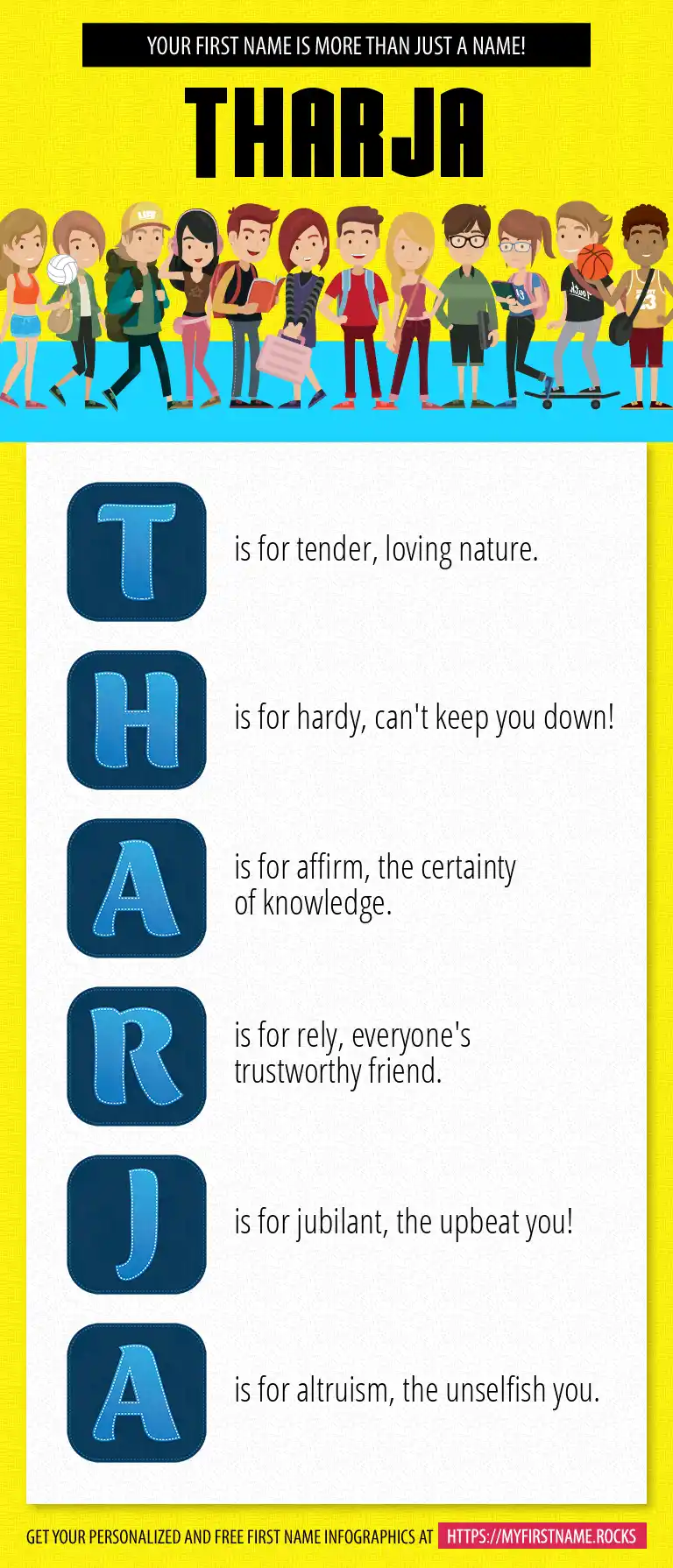 YOUR FIRST NAME IS MORE THAN JUST A NAME!

THARJA

T is for tender, loving nature.

H is for hardy, can't keep you down!

A is for affirm, the certainty of knowledge.

R is for rely, everyone's trustworthy friend.

J is for jubilant, the upbeat you!

A is for altruism, the unselfish you.

GET YOUR PERSONALIZED AND FREE FIRST NAME INFOGRAPHICS AT HTTPS://MYFIRSTNAME.ROCKS