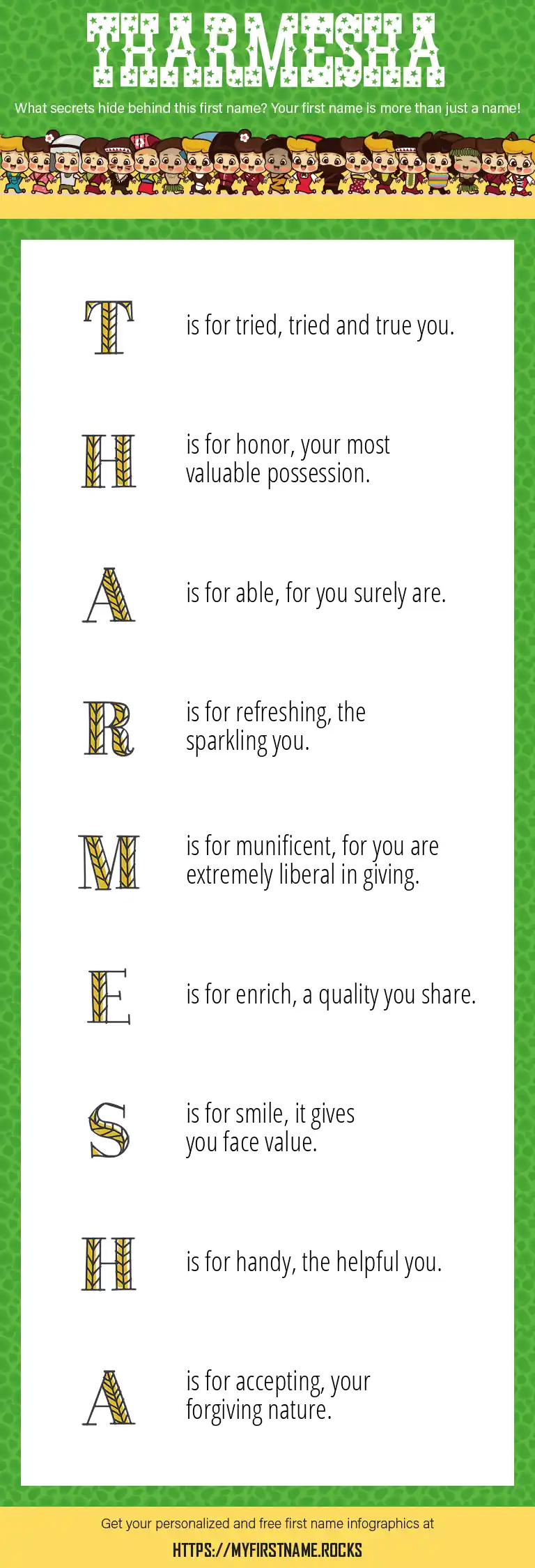 THARMESHA

What secrets hide behind this first name? Your first name is more than just a name!

T is for tried, tried and true you.

H is for honor, your most valuable possession.

A is for able, for you surely are.

R is for refreshing, the sparkling you.

M is for munificent, for you are extremely liberal in giving.

E is for enrich, a quality you share.

S is for smile, it gives you face value.

H is for handy, the helpful you.

A is for accepting, your forgiving nature.

Get your personalized and free first name infographics at

HTTPS://MYFIRSTNAME.ROCKS