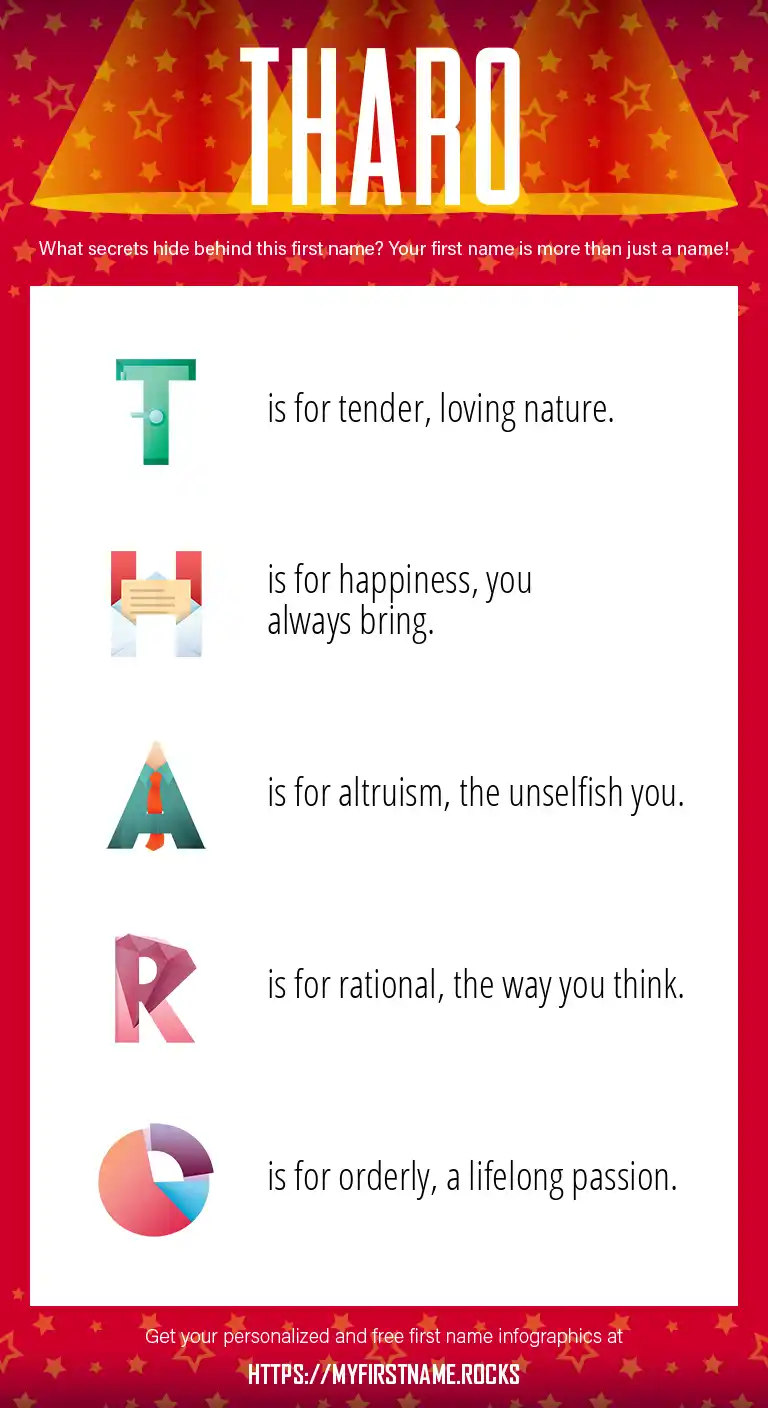 THARO

What secrets hide behind this first name? Your first name is more than just a name!

T is for tender, loving nature.

H is for happiness, you always bring.

A is for altruism, the unselfish you.

R is for rational, the way you think.

O is for orderly, a lifelong passion.

Get your personalized and free first name infographics at

HTTPS://MYFIRSTNAME.ROCKS