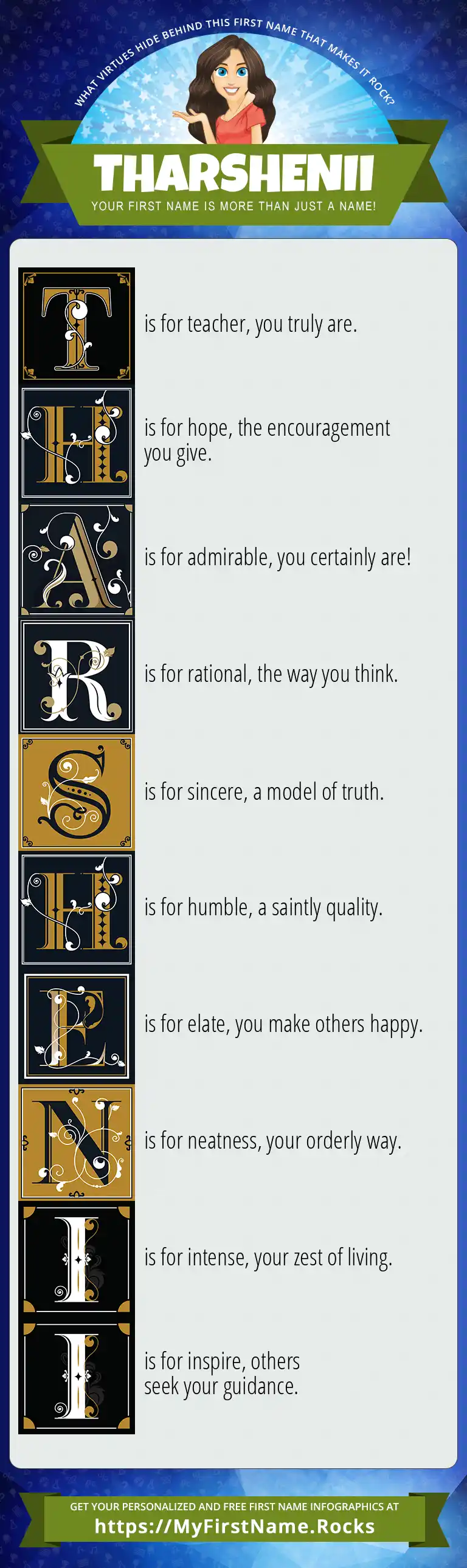 WHAT VIRTUES HIDE BEHIND THIS FIRST NAME THAT MAKES IT ROCK?

THARSHENII

YOUR FIRST NAME IS MORE THAN JUST A NAME!

T is for teacher, you truly are.

H is for hope, the encouragement you give.

A is for admirable, you certainly are!

R is for rational, the way you think.

S is for sincere, a model of truth.

H is for humble, a saintly quality.

E is for elate, you make others happy.

N is for neatness, your orderly way.

I is for intense, your zest of living.

I is for inspire, others seek your guidance.

GET YOUR PERSONALIZED AND FREE FIRST NAME INFOGRAPHICS AT

https://MyFirstName.Rocks