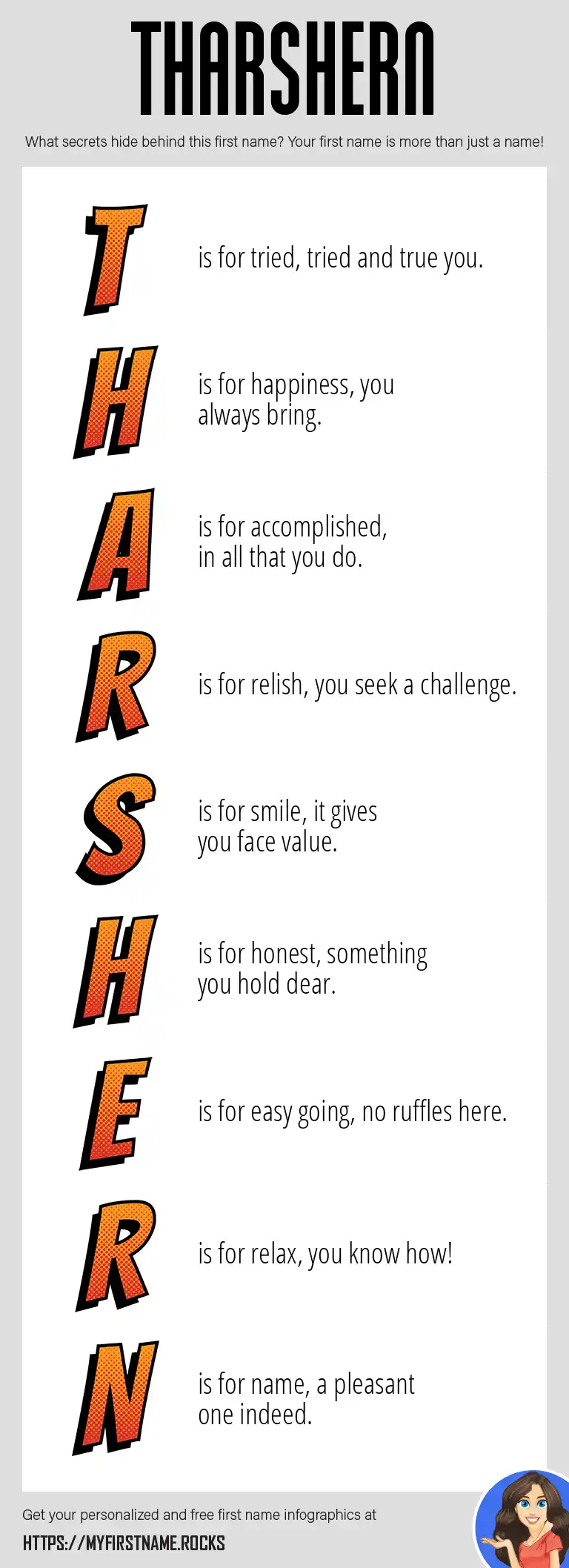 THARSHERN

What secrets hide behind this first name? Your first name is more than just a name!

T is for tried, tried and true you.

H is for happiness, you always bring.

A is for accomplished, in all that you do.

R is for relish, you seek a challenge.

S is for smile, it gives you face value.

H is for honest, something you hold dear.

E is for easy going, no ruffles here.

R is for relax, you know how!

N is for name, a pleasant one indeed.

Get your personalized and free first name infographics at

HTTPS://MYFIRSTNAME.ROCKS