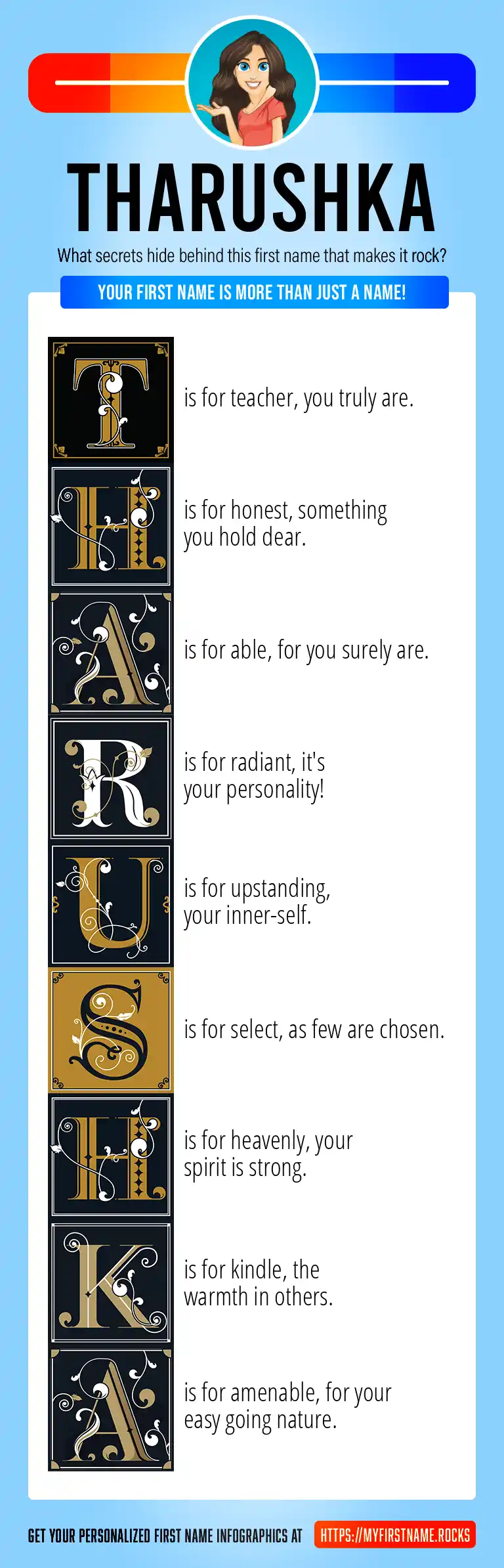 THARUSHKA

What secrets hide behind this first name that makes it rock?

YOUR FIRST NAME IS MORE THAN JUST A NAME!

T is for teacher, you truly are.

H is for honest, something you hold dear.

A is for able, for you surely are.

R is for radiant, it's your personality!

U is for upstanding, your inner-self.

S is for select, as few are chosen.

H is for heavenly, your spirit is strong.

K is for kindle, the warmth in others.

A is for amenable, for your easy going nature.

GET YOUR PERSONALIZED FIRST NAME INFOGRAPHICS AT HTTPS://MYFIRSTNAME.ROCKS