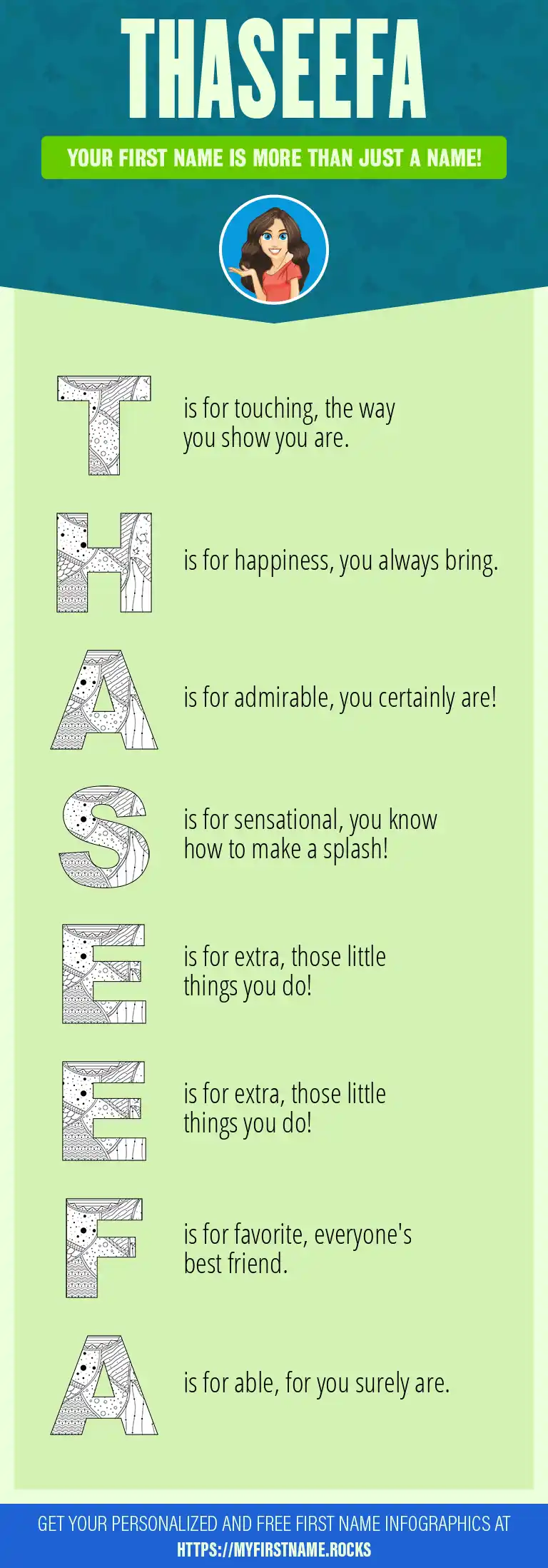 THASEEFA

YOUR FIRST NAME IS MORE THAN JUST A NAME!

T is for touching, the way you show you are.

H is for happiness, you always bring.

A is for admirable, you certainly are!

S is for sensational, you know how to make a splash!

E is for extra, those little things you do!

E is for extra, those little things you do!

F is for favorite, everyone's best friend.

A is for able, for you surely are.

GET YOUR PERSONALIZED AND FREE FIRST NAME INFOGRAPHICS AT HTTPS://MYFIRSTNAME.ROCKS