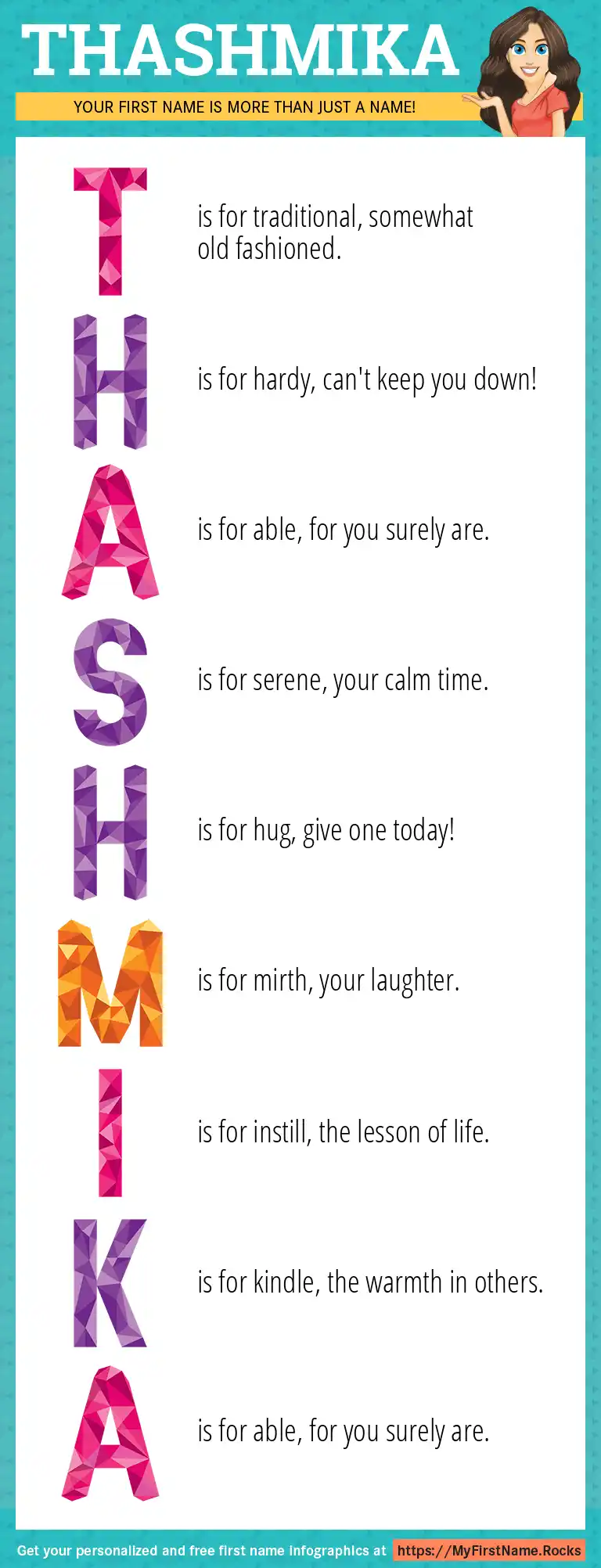 THASHMIKA

YOUR FIRST NAME IS MORE THAN JUST A NAME!

T is for traditional, somewhat old fashioned.

H is for hardy, can't keep you down!

A is for able, for you surely are.

S is for serene, your calm time.

H is for hug, give one today!

M is for mirth, your laughter.

I is for instill, the lesson of life.

K is for kindle, the warmth in others.

A is for able, for you surely are.

Get your personalized and free first name infographics at https://MyFirstName.Rocks