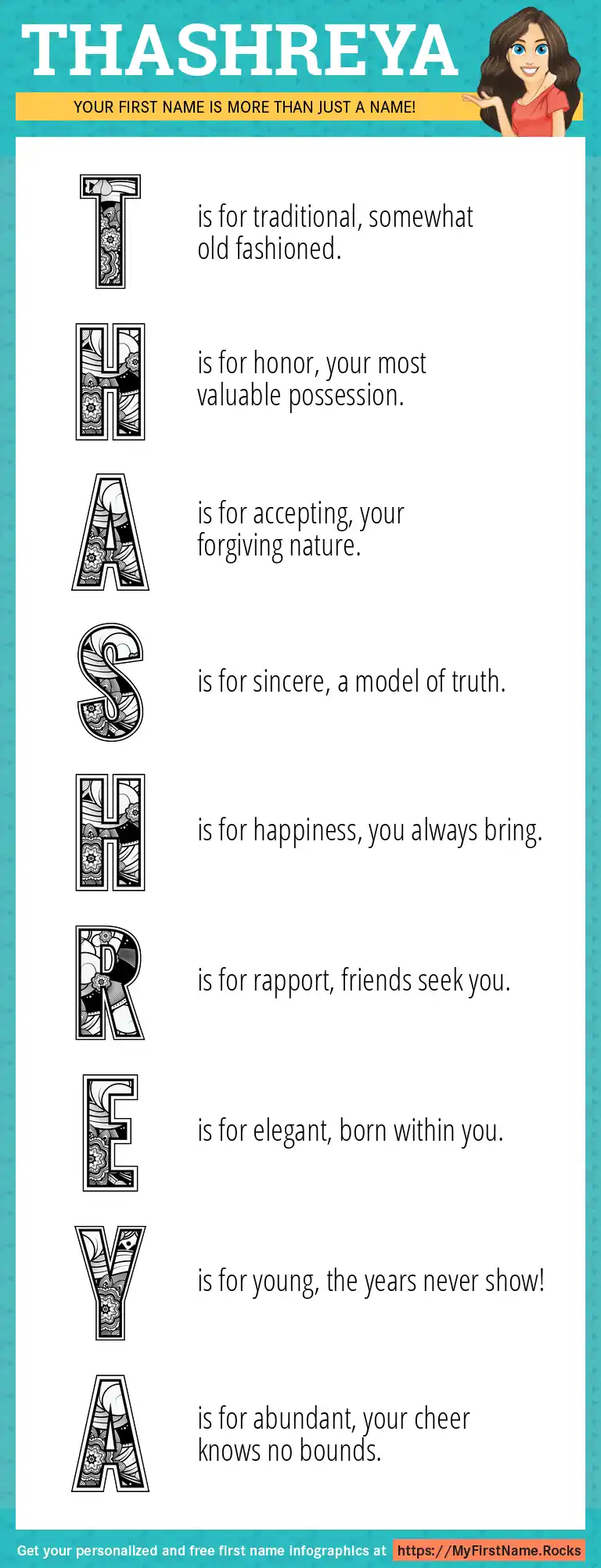 THASHREYA

YOUR FIRST NAME IS MORE THAN JUST A NAME!

T is for traditional, somewhat old fashioned.

H is for honor, your most valuable possession.

A is for accepting, your forgiving nature.

S is for sincere, a model of truth.

H is for happiness, you always bring.

R is for rapport, friends seek you.

E is for elegant, born within you.

Y is for young, the years never show!

A is for abundant, your cheer knows no bounds.

Get your personalized and free first name infographics at https://MyFirstName.Rocks