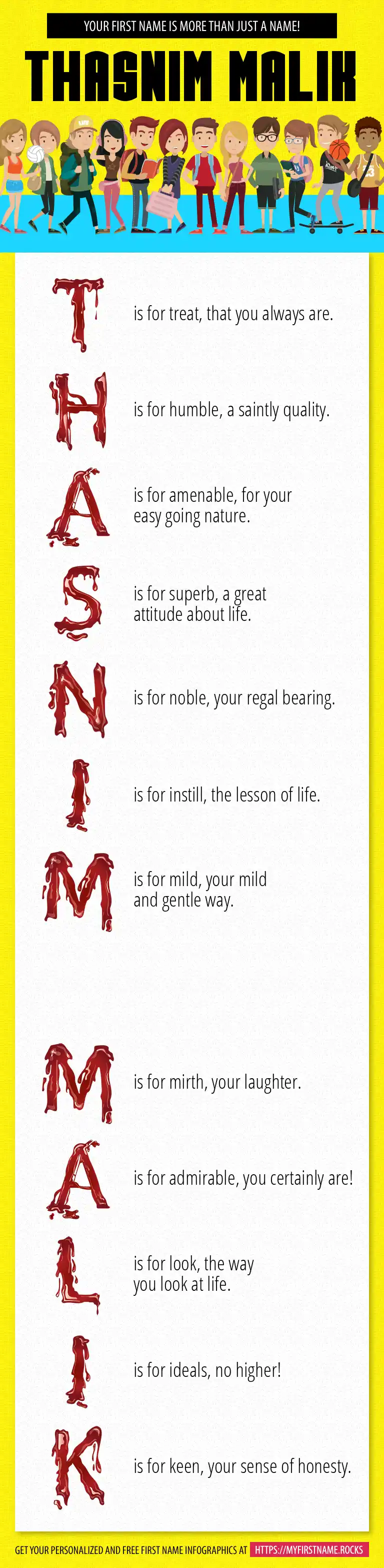 YOUR FIRST NAME IS MORE THAN JUST A NAME!

THASNIM MALIK

T is for treat, that you always are.

H is for humble, a saintly quality.

A is for amenable, for your easy going nature.

S is for superb, a great attitude about life.

N is for noble, your regal bearing.

I is for instill, the lesson of life.

M is for mild, your mild and gentle way.

M is for mirth, your laughter.

A is for admirable, you certainly are!

L is for look, the way you look at life.

I is for ideals, no higher!

K is for keen, your sense of honesty.

GET YOUR PERSONALIZED AND FREE FIRST NAME INFOGRAPHICS AT HTTPS://MYFIRSTNAME.ROCKS