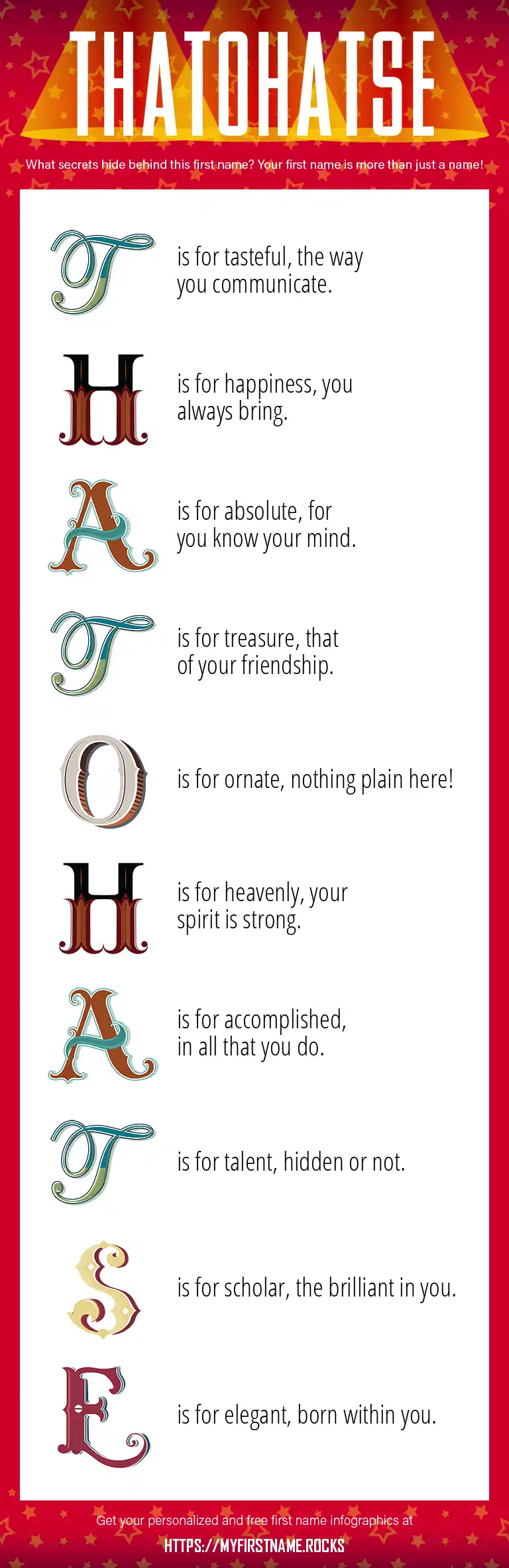 THATOHATSE

What secrets hide behind this first name? Your first name is more than just a name!

T is for tasteful, the way you communicate.

H is for happiness, you always bring.

A is for absolute, for you know your mind.

T is for treasure, that of your friendship.

O is for ornate, nothing plain here!

H is for heavenly, your spirit is strong.

A is for accomplished, in all that you do.

T is for talent, hidden or not.

S is for scholar, the brilliant in you.

E is for elegant, born within you.

Get your personalized and free first name infographics at

HTTPS://MYFIRSTNAME.ROCKS