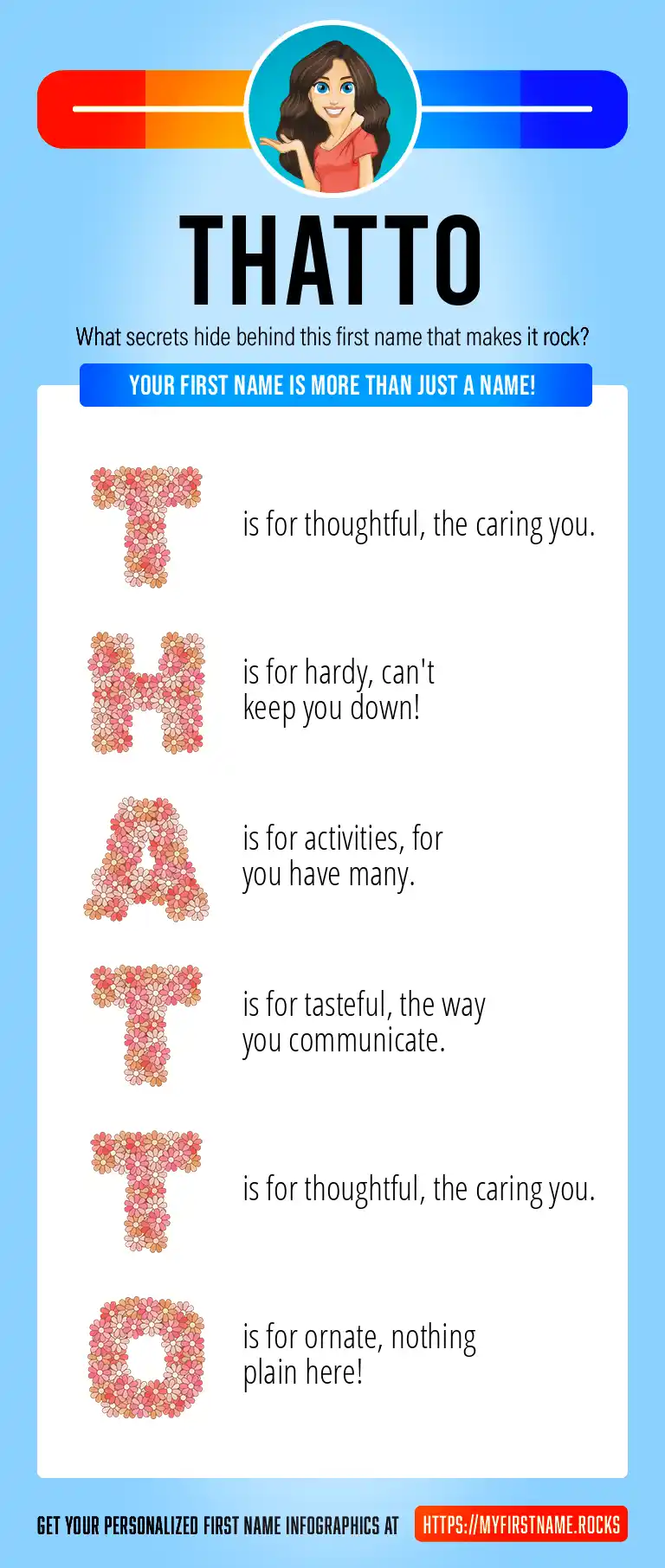 THATTO

What secrets hide behind this first name that makes it rock?

YOUR FIRST NAME IS MORE THAN JUST A NAME!

T is for thoughtful, the caring you.

H is for hardy, can't keep you down!

A is for activities, for you have many.

T is for tasteful, the way you communicate.

T is for thoughtful, the caring you.

O is for ornate, nothing plain here!

GET YOUR PERSONALIZED FIRST NAME INFOGRAPHICS AT HTTPS://MYFIRSTNAME.ROCKS