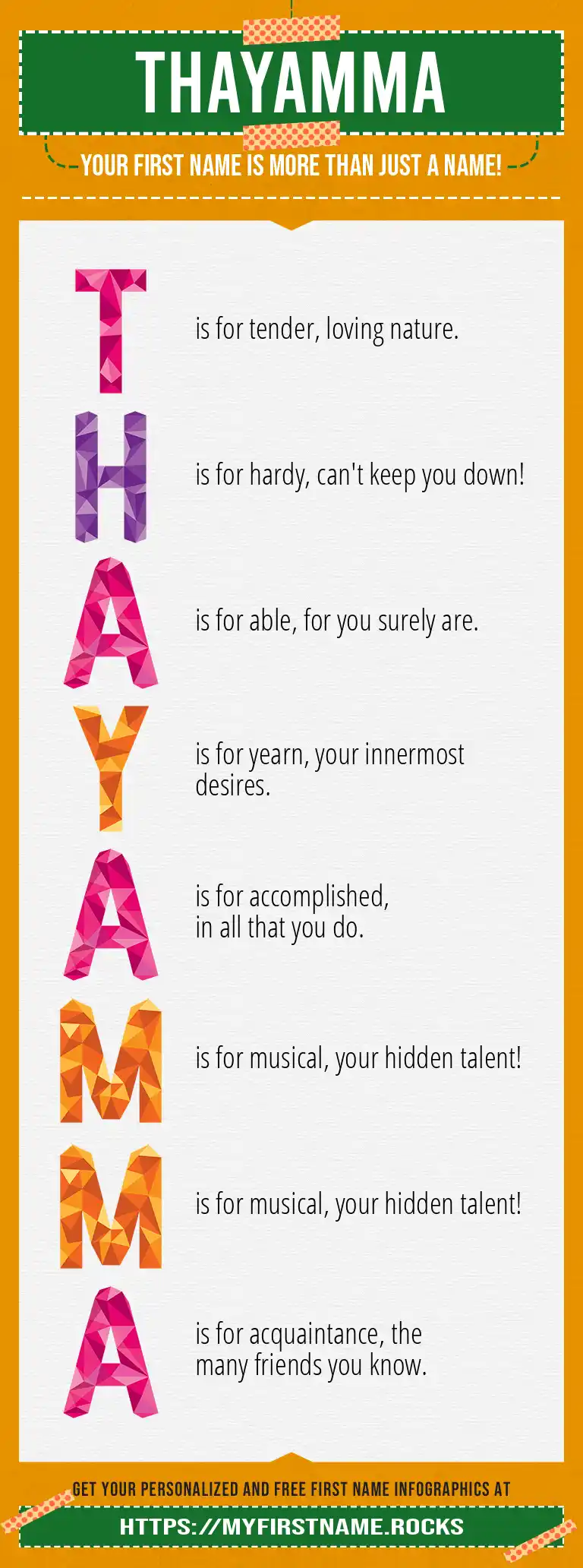 THAYAMMA

YOUR FIRST NAME IS MORE THAN JUST A NAME!

T is for tender, loving nature.

H is for hardy, can't keep you down!

A is for able, for you surely are.

Y is for yearn, your innermost desires.

A is for accomplished, in all that you do.

M is for musical, your hidden talent!

M is for musical, your hidden talent!

A is for acquaintance, the many friends you know.

GET YOUR PERSONALIZED AND FREE FIRST NAME INFOGRAPHICS AT

HTTPS://MYFIRSTNAME.ROCKS