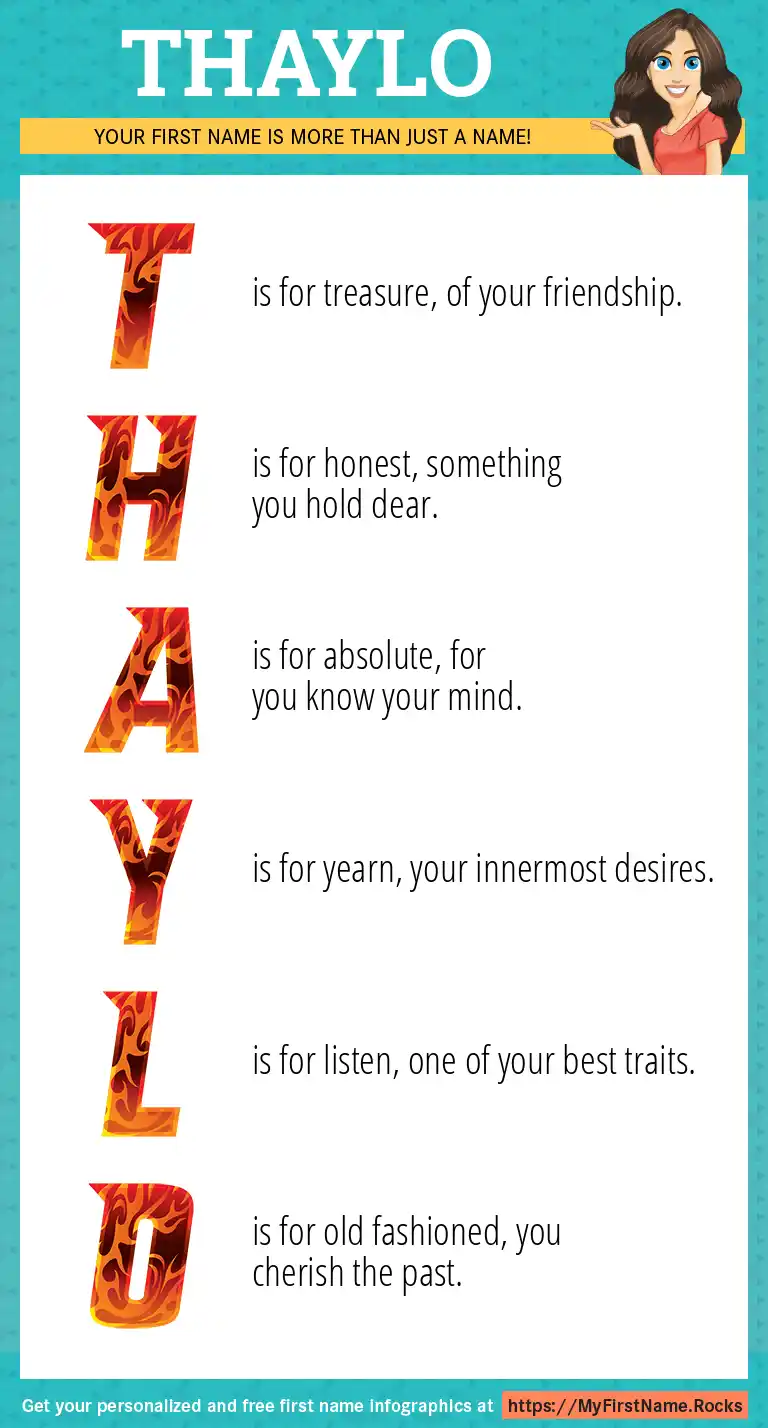 THAYLO

YOUR FIRST NAME IS MORE THAN JUST A NAME!

T is for treasure, of your friendship.

H is for honest, something you hold dear.

A is for absolute, for you know your mind.

Y is for yearn, your innermost desires.

L is for listen, one of your best traits.

O is for old fashioned, you cherish the past.

Get your personalized and free first name infographics at https://MyFirstName.Rocks