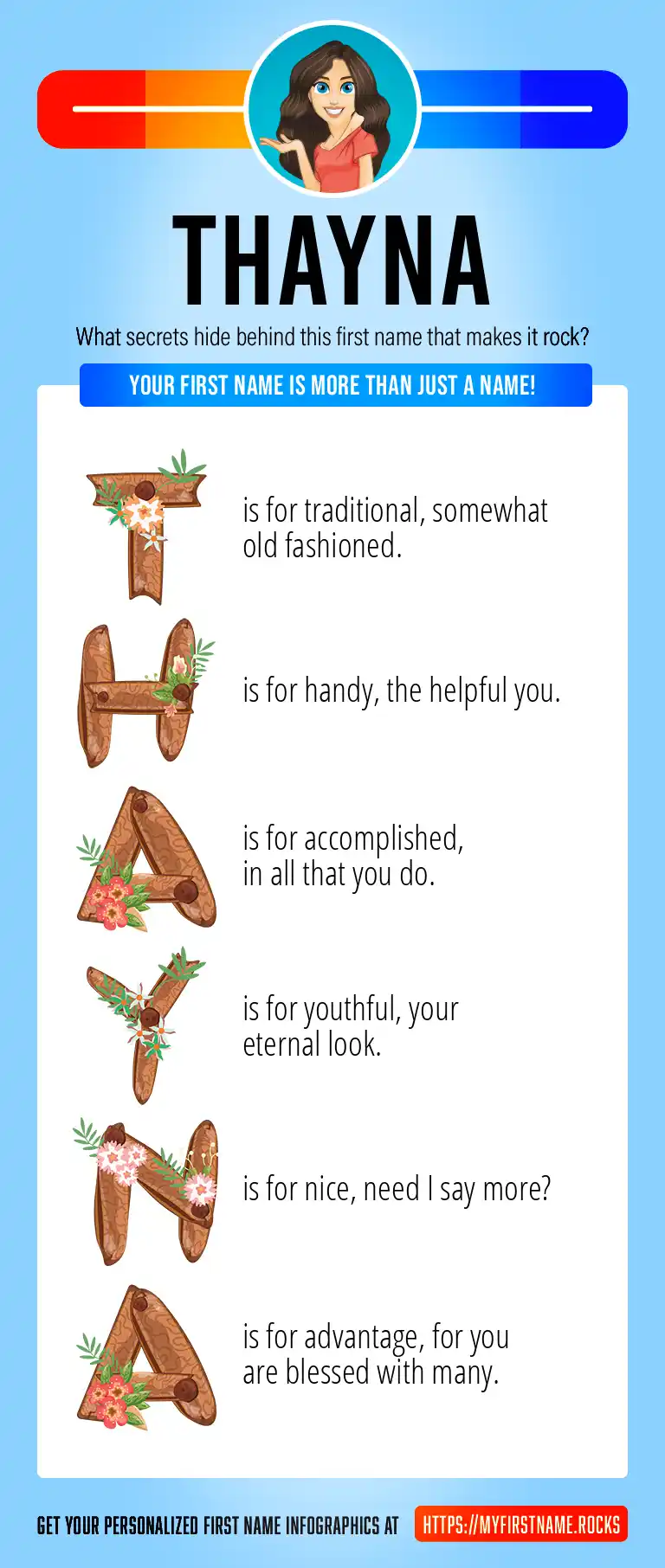 THAYNA

What secrets hide behind this first name that makes it rock?

YOUR FIRST NAME IS MORE THAN JUST A NAME!

T is for traditional, somewhat old fashioned.

H is for handy, the helpful you.

A is for accomplished, in all that you do.

Y is for youthful, your eternal look.

N is for nice, need I say more?

A is for advantage, for you are blessed with many.

GET YOUR PERSONALIZED FIRST NAME INFOGRAPHICS AT HTTPS://MYFIRSTNAME.ROCKS