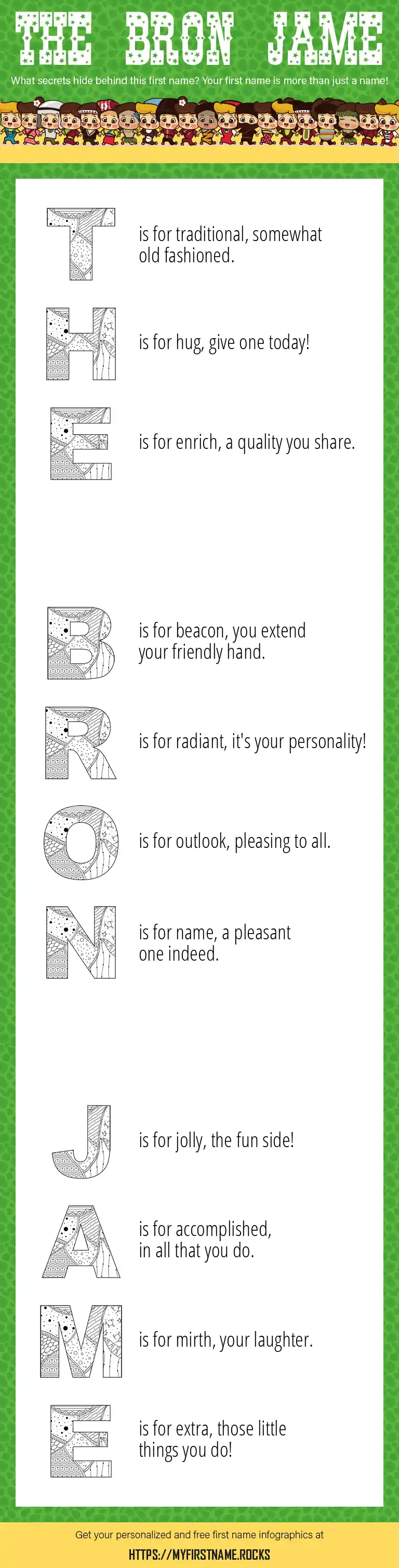 THE BRON JAME

What secrets hide behind this first name? Your first name is more than just a name!

T is for traditional, somewhat old fashioned.

H is for hug, give one today!

E is for enrich, a quality you share.

B is for beacon, you extend your friendly hand.

R is for radiant, it's your personality!

O is for outlook, pleasing to all.

N is for name, a pleasant one indeed.

J is for jolly, the fun side!

A is for accomplished, in all that you do.

M is for mirth, your laughter.

E is for extra, those little things you do!

Get your personalized and free first name infographics at

HTTPS://MYFIRSTNAME.ROCKS