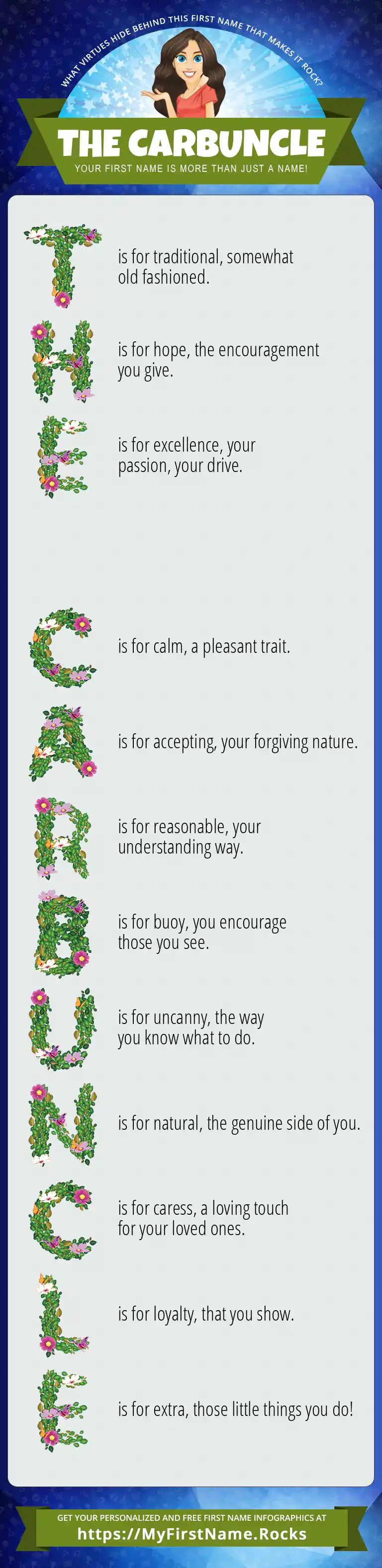 WHAT VIRTUES HIDE BEHIND THIS FIRST NAME THAT MAKES IT ROCK?

THE CARBUNCLE

YOUR FIRST NAME IS MORE THAN JUST A NAME!

T is for traditional, somewhat old fashioned.

H is for hope, the encouragement you give.

E is for excellence, your passion, your drive.

C is for calm, a pleasant trait.

A is for accepting, your forgiving nature.

R is for reasonable, your understanding way.

B is for buoy, you encourage those you see.

U is for uncanny, the way you know what to do.

N is for natural, the genuine side of you.

C is for caress, a loving touch for your loved ones.

L is for loyalty, that you show.

E is for extra, those little things you do!

GET YOUR PERSONALIZED AND FREE FIRST NAME INFOGRAPHICS AT
https://MyFirstName.Rocks