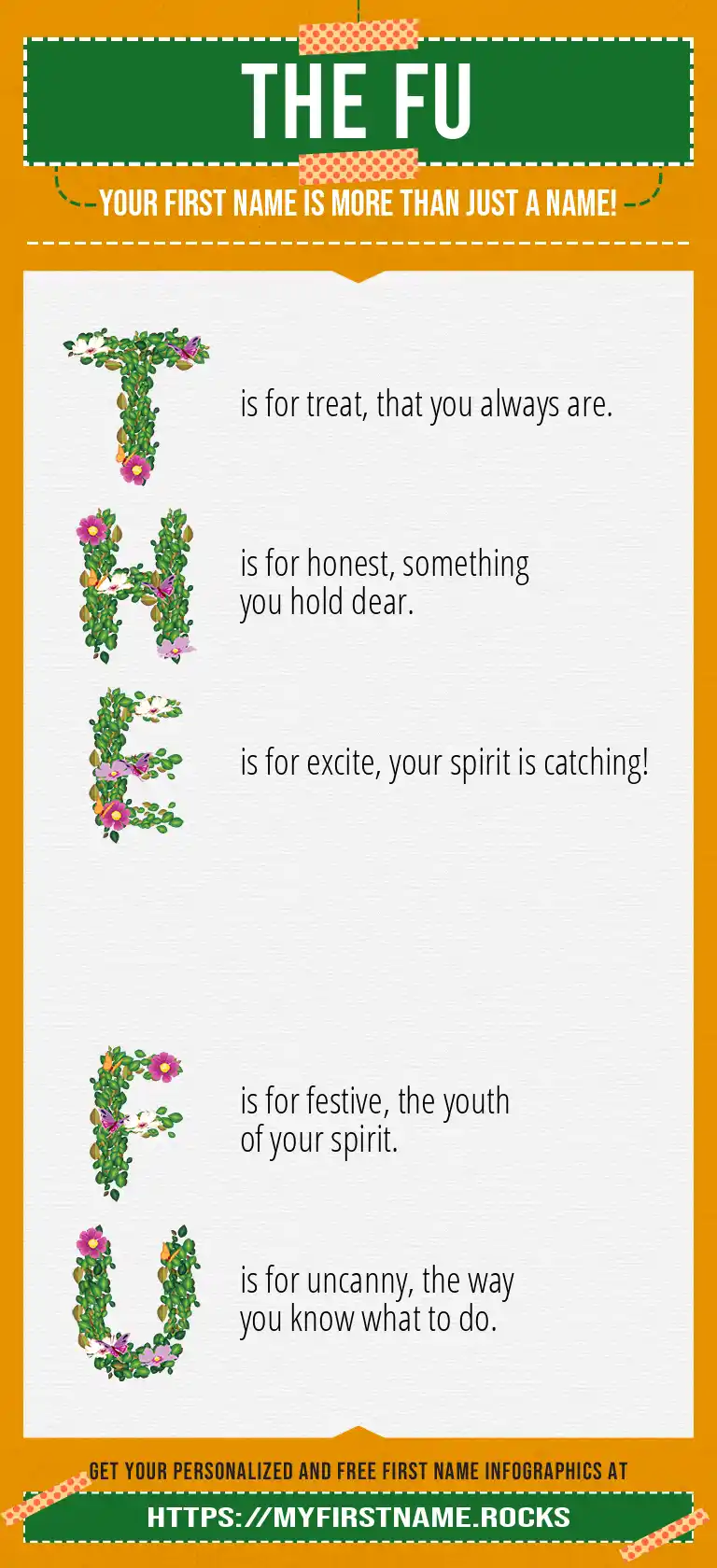 THE FU

YOUR FIRST NAME IS MORE THAN JUST A NAME!

T is for treat, that you always are.

H is for honest, something you hold dear.

E is for excite, your spirit is catching!

F is for festive, the youth of your spirit.

U is for uncanny, the way you know what to do.

GET YOUR PERSONALIZED AND FREE FIRST NAME INFOGRAPHICS AT

HTTPS://MYFIRSTNAME.ROCKS