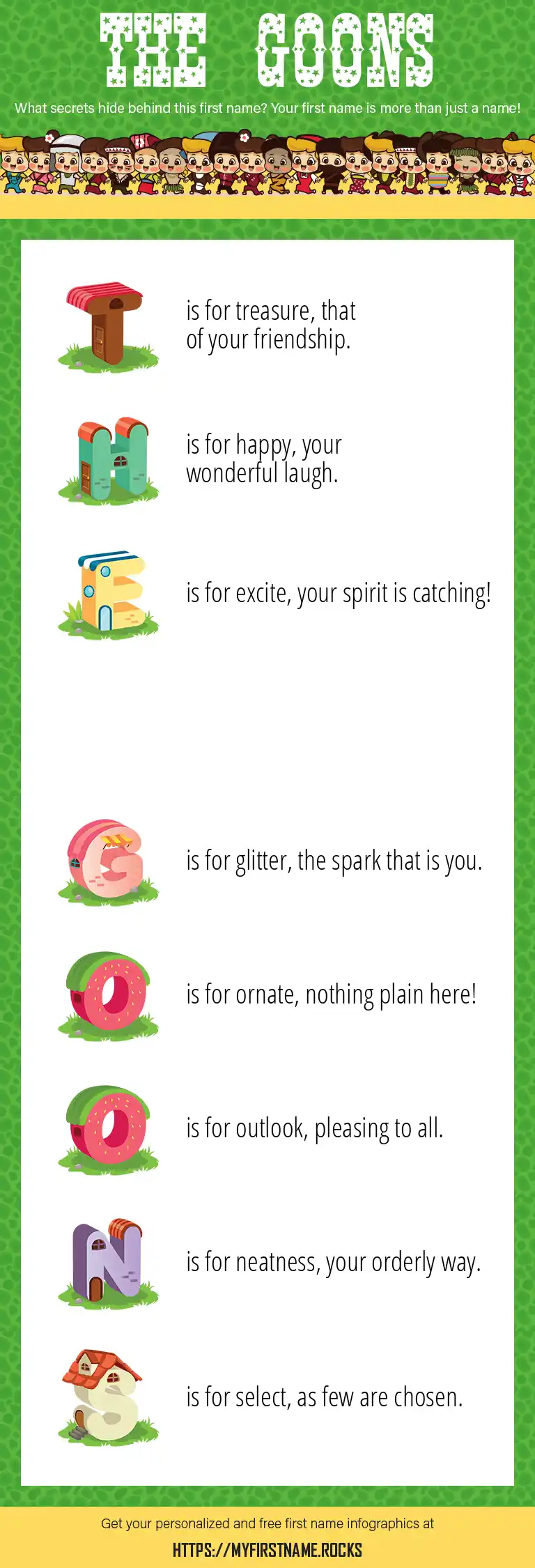 THE GOONS

What secrets hide behind this first name? Your first name is more than just a name!

T is for treasure, that of your friendship.

H is for happy, your wonderful laugh.

E is for excite, your spirit is catching!

G is for glitter, the spark that is you.

O is for ornate, nothing plain here!

O is for outlook, pleasing to all.

N is for neatness, your orderly way.

S is for select, as few are chosen.

Get your personalized and free first name infographics at

HTTPS://MYFIRSTNAME.ROCKS