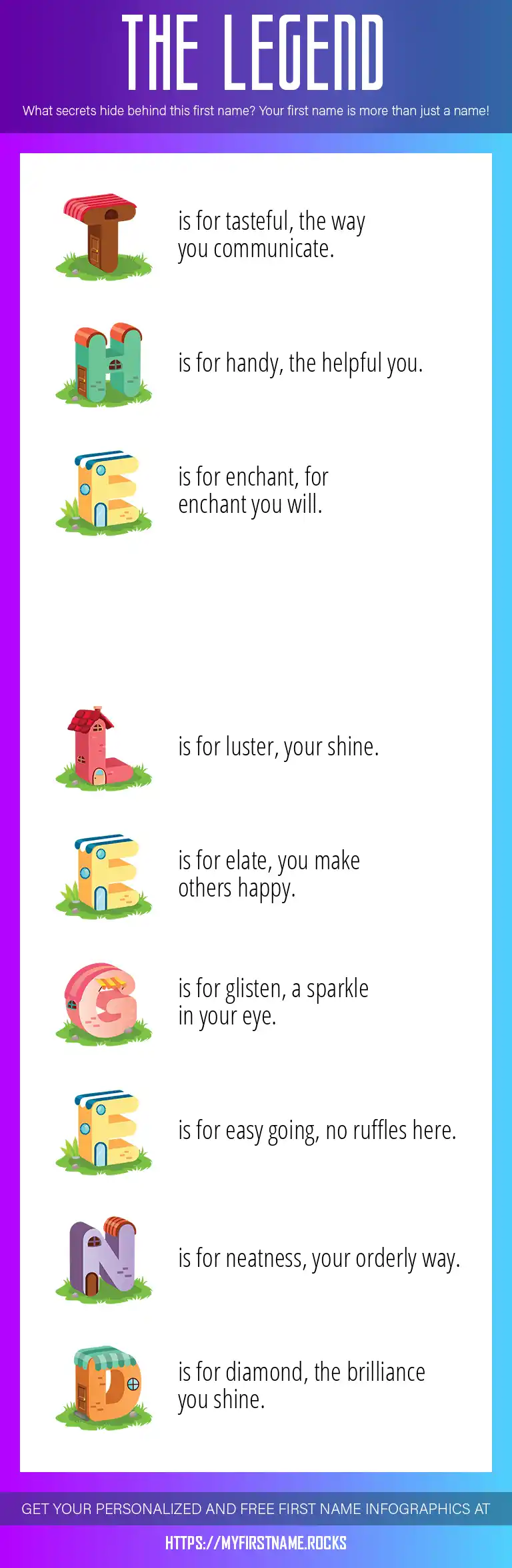 THE LEGEND

What secrets hide behind this first name? Your first name is more than just a name!

T is for tasteful, the way you communicate.

H is for handy, the helpful you.

E is for enchant, for enchant you will.

L is for luster, your shine.

E is for elate, you make others happy.

G is for glisten, a sparkle in your eye.

E is for easy going, no ruffles here.

N is for neatness, your orderly way.

D is for diamond, the brilliance you shine.

GET YOUR PERSONALIZED AND FREE FIRST NAME INFOGRAPHICS AT

HTTPS://MYFIRSTNAME.ROCKS