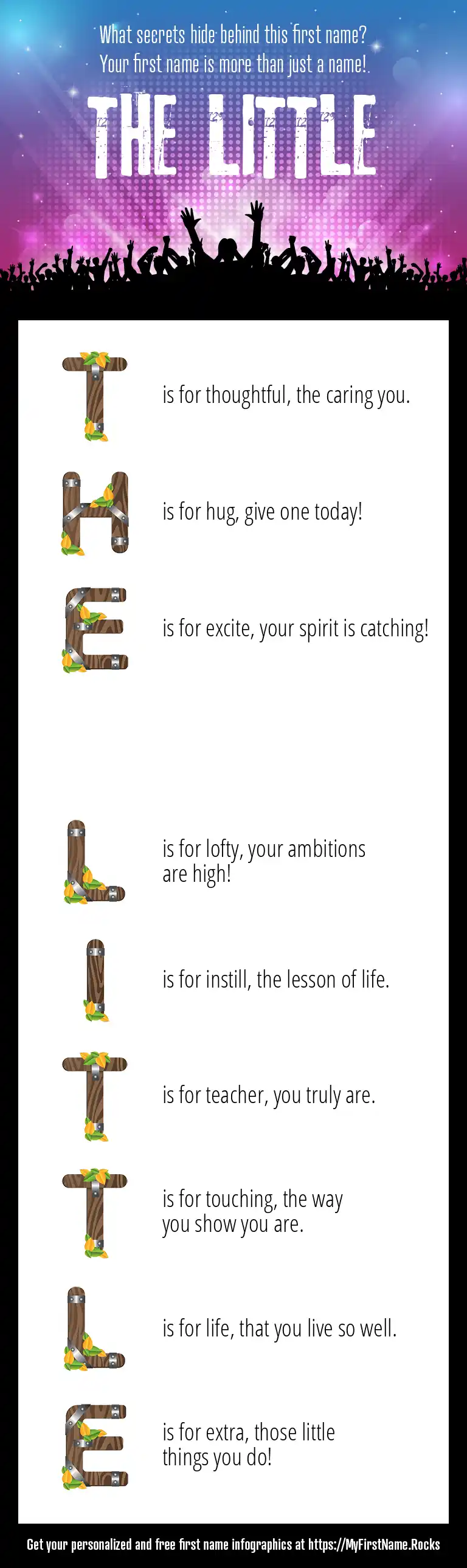 What secrets hide behind this first name?
Your first name is more than just a name!

THE LITTLE

T is for thoughtful, the caring you.

H is for hug, give one today!

E is for excite, your spirit is catching!

L is for lofty, your ambitions are high!

I is for instill, the lesson of life.

T is for teacher, you truly are.

T is for touching, the way you show you are.

L is for life, that you live so well.

E is for extra, those little things you do!

Get your personalized and free first name infographics at https://MyFirstName.Rocks