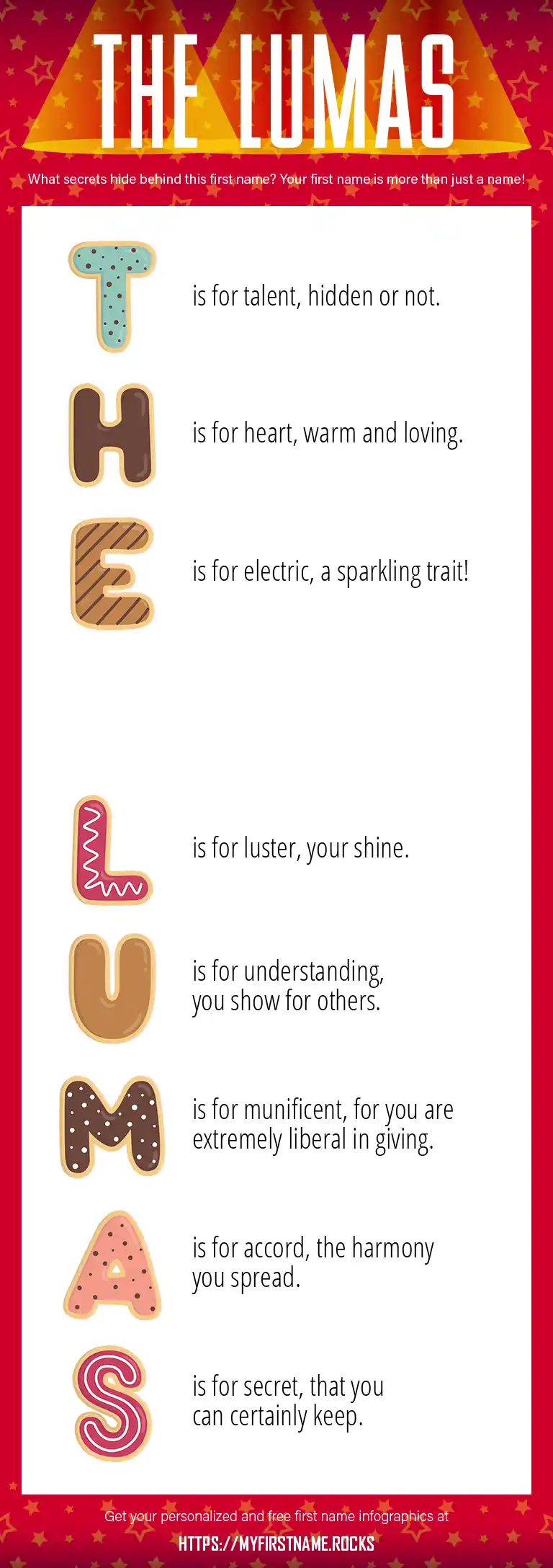 THE LUMAS

What secrets hide behind this first name? Your first name is more than just a name!

T is for talent, hidden or not.

H is for heart, warm and loving.

E is for electric, a sparkling trait!

L is for luster, your shine.

U is for understanding, you show for others.

M is for munificent, for you are extremely liberal in giving.

A is for accord, the harmony you spread.

S is for secret, that you can certainly keep.

Get your personalized and free first name infographics at

HTTPS://MYFIRSTNAME.ROCKS