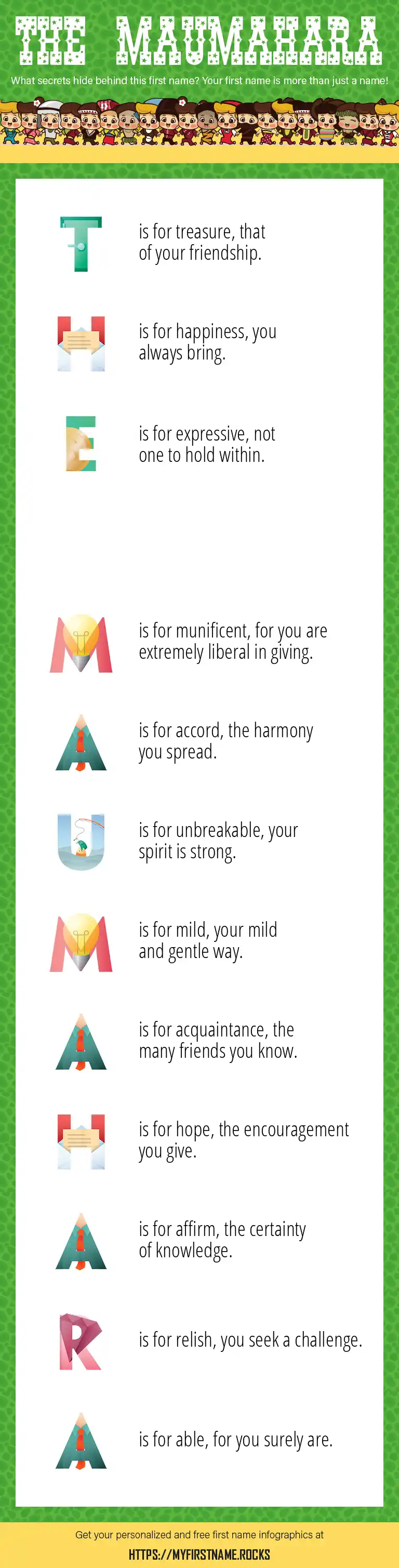 THE MAUMAHARA

What secrets hide behind this first name? Your first name is more than just a name!

T is for treasure, that of your friendship.

H is for happiness, you always bring.

E is for expressive, not one to hold within.

M is for munificent, for you are extremely liberal in giving.

A is for accord, the harmony you spread.

U is for unbreakable, your spirit is strong.

M is for mild, your mild and gentle way.

A is for acquaintance, the many friends you know.

H is for hope, the encouragement you give.

A is for affirm, the certainty of knowledge.

R is for relish, you seek a challenge.

A is for able, for you surely are.

Get your personalized and free first name infographics at

HTTPS://MYFIRSTNAME.ROCKS