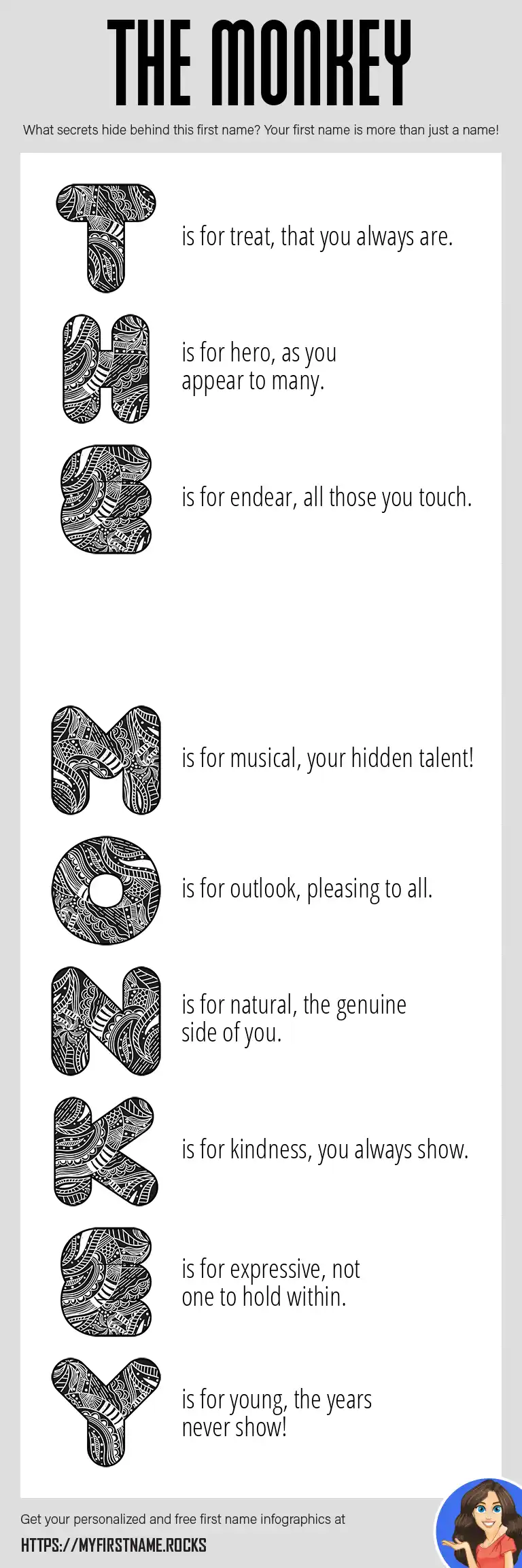 THE MONKEY

What secrets hide behind this first name? Your first name is more than just a name!

T is for treat, that you always are.

H is for hero, as you appear to many.

E is for endear, all those you touch.

M is for musical, your hidden talent!

O is for outlook, pleasing to all.

N is for natural, the genuine side of you.

K is for kindness, you always show.

E is for expressive, not one to hold within.

Y is for young, the years never show!

Get your personalized and free first name infographics at

HTTPS://MYFIRSTNAME.ROCKS