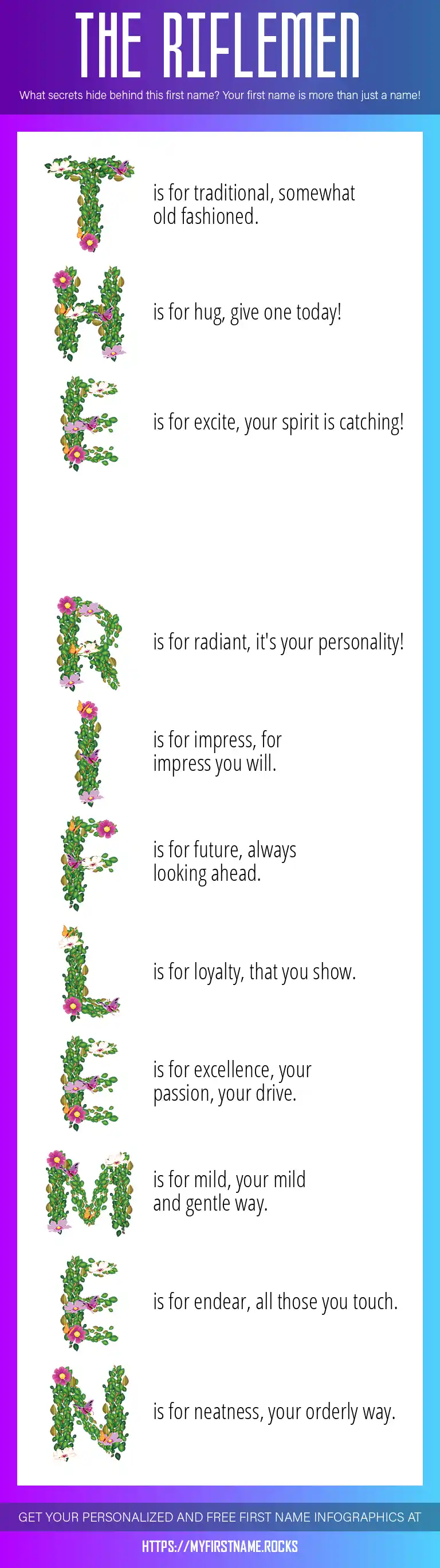 THE RIFLEMEN

What secrets hide behind this first name? Your first name is more than just a name!

T is for traditional, somewhat old fashioned.

H is for hug, give one today!

E is for excite, your spirit is catching!

R is for radiant, it's your personality!

I is for impress, for impress you will.

F is for future, always looking ahead.

L is for loyalty, that you show.

E is for excellence, your passion, your drive.

M is for mild, your mild and gentle way.

E is for endear, all those you touch.

N is for neatness, your orderly way.

GET YOUR PERSONALIZED AND FREE FIRST NAME INFOGRAPHICS AT

HTTPS://MYFIRSTNAME.ROCKS