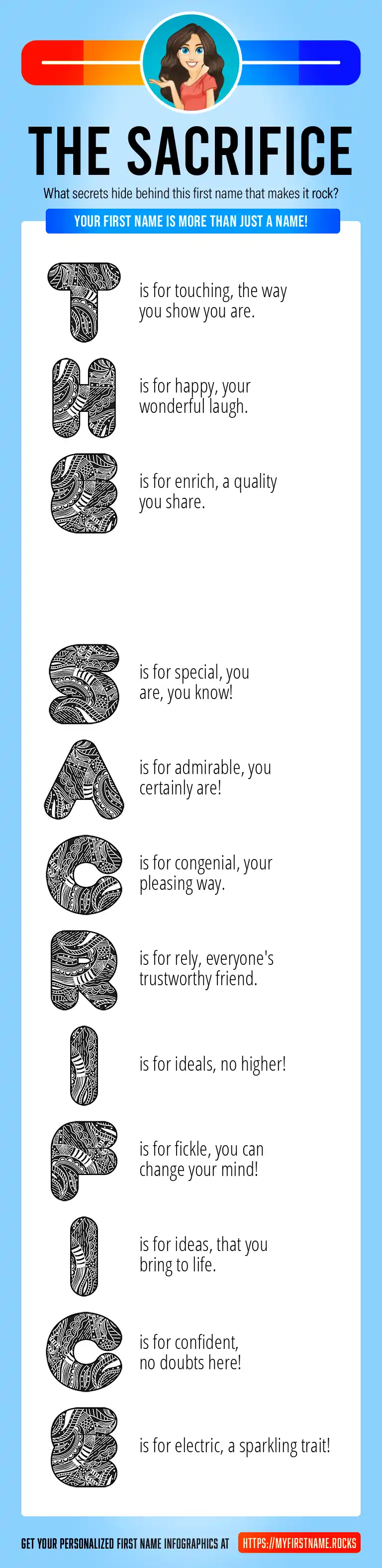 THE SACRIFICE

What secrets hide behind this first name that makes it rock?

YOUR FIRST NAME IS MORE THAN JUST A NAME!

T is for touching, the way you show you are.

H is for happy, your wonderful laugh.

E is for enrich, a quality you share.

S is for special, you are, you know!

A is for admirable, you certainly are!

C is for congenial, your pleasing way.

R is for rely, everyone's trustworthy friend.

I is for ideals, no higher!

F is for fickle, you can change your mind!

I is for ideas, that you bring to life.

C is for confident, no doubts here!

E is for electric, a sparkling trait!

GET YOUR PERSONALIZED FIRST NAME INFOGRAPHICS AT HTTPS://MYFIRSTNAME.ROCKS