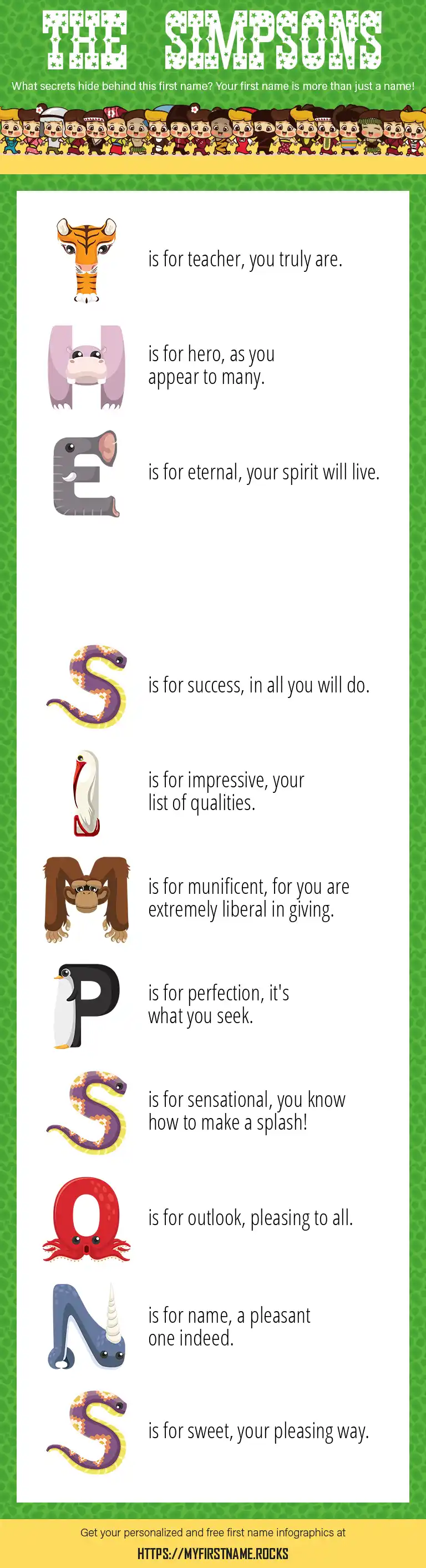 THE SIMPSONS

What secrets hide behind this first name? Your first name is more than just a name!

T is for teacher, you truly are.

H is for hero, as you appear to many.

E is for eternal, your spirit will live.

S is for success, in all you will do.

I is for impressive, your list of qualities.

M is for munificent, for you are extremely liberal in giving.

P is for perfection, it's what you seek.

S is for sensational, you know how to make a splash!

O is for outlook, pleasing to all.

N is for name, a pleasant one indeed.

S is for sweet, your pleasing way.

Get your personalized and free first name infographics at

HTTPS://MYFIRSTNAME.ROCKS