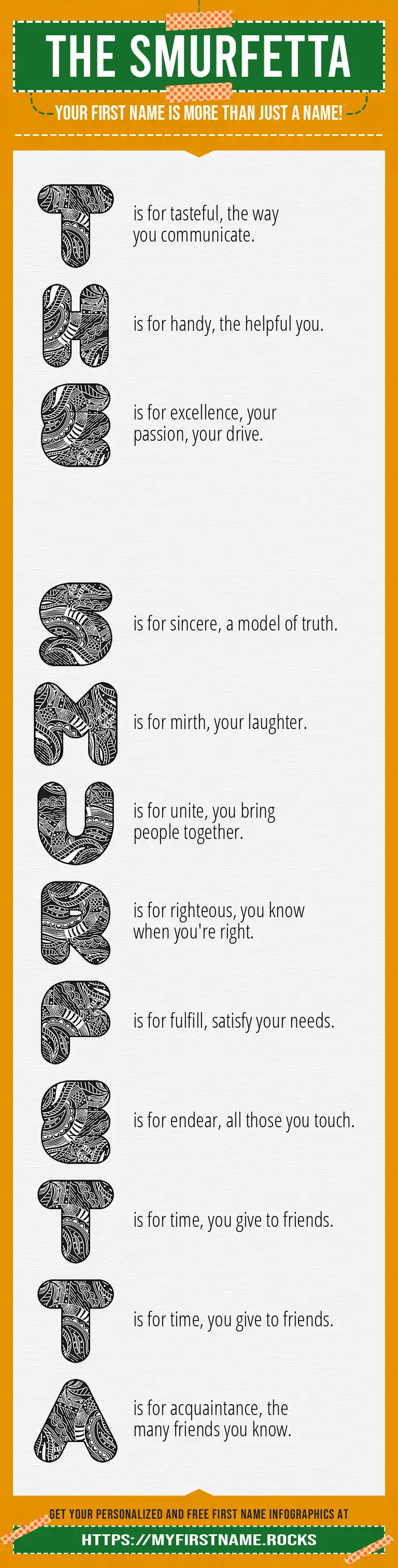 THE SMURFETTA

YOUR FIRST NAME IS MORE THAN JUST A NAME!

T is for tasteful, the way you communicate.

H is for handy, the helpful you.

E is for excellence, your passion, your drive.

S is for sincere, a model of truth.

M is for mirth, your laughter.

U is for unite, you bring people together.

R is for righteous, you know when you're right.

F is for fulfill, satisfy your needs.

E is for endear, all those you touch.

T is for time, you give to friends.

T is for time, you give to friends.

A is for acquaintance, the many friends you know.

GET YOUR PERSONALIZED AND FREE FIRST NAME INFOGRAPHICS AT

HTTPS://MYFIRSTNAME.ROCKS