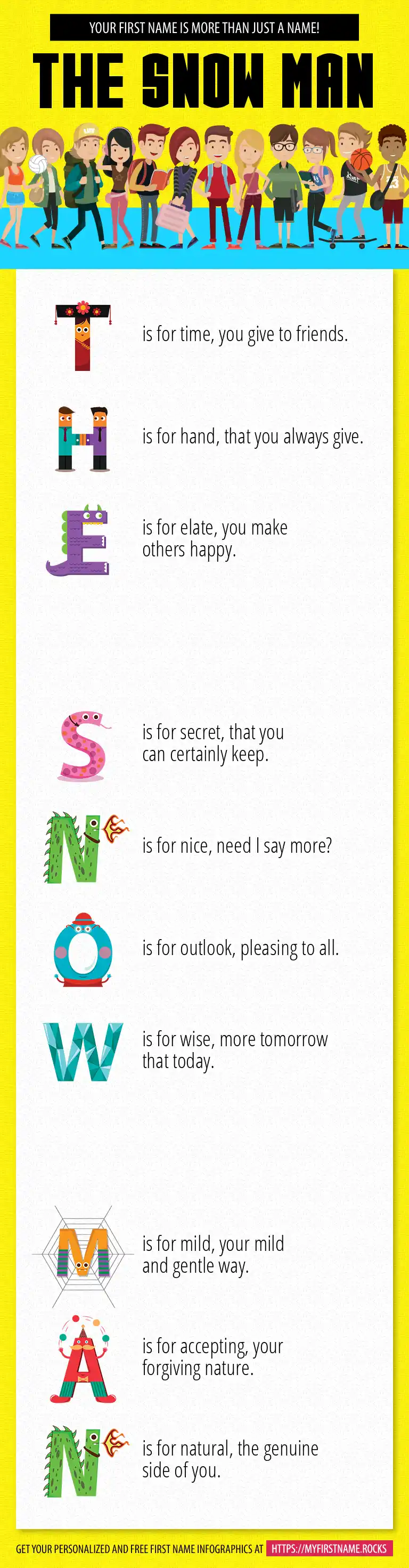 YOUR FIRST NAME IS MORE THAN JUST A NAME!

THE SNOW MAN

T is for time, you give to friends.

H is for hand, that you always give.

E is for elate, you make others happy.

S is for secret, that you can certainly keep.

N is for nice, need I say more?

O is for outlook, pleasing to all.

W is for wise, more tomorrow that today.

M is for mild, your mild and gentle way.

A is for accepting, your forgiving nature.

N is for natural, the genuine side of you.

GET YOUR PERSONALIZED AND FREE FIRST NAME INFOGRAPHICS AT HTTPS://MYFIRSTNAME.ROCKS