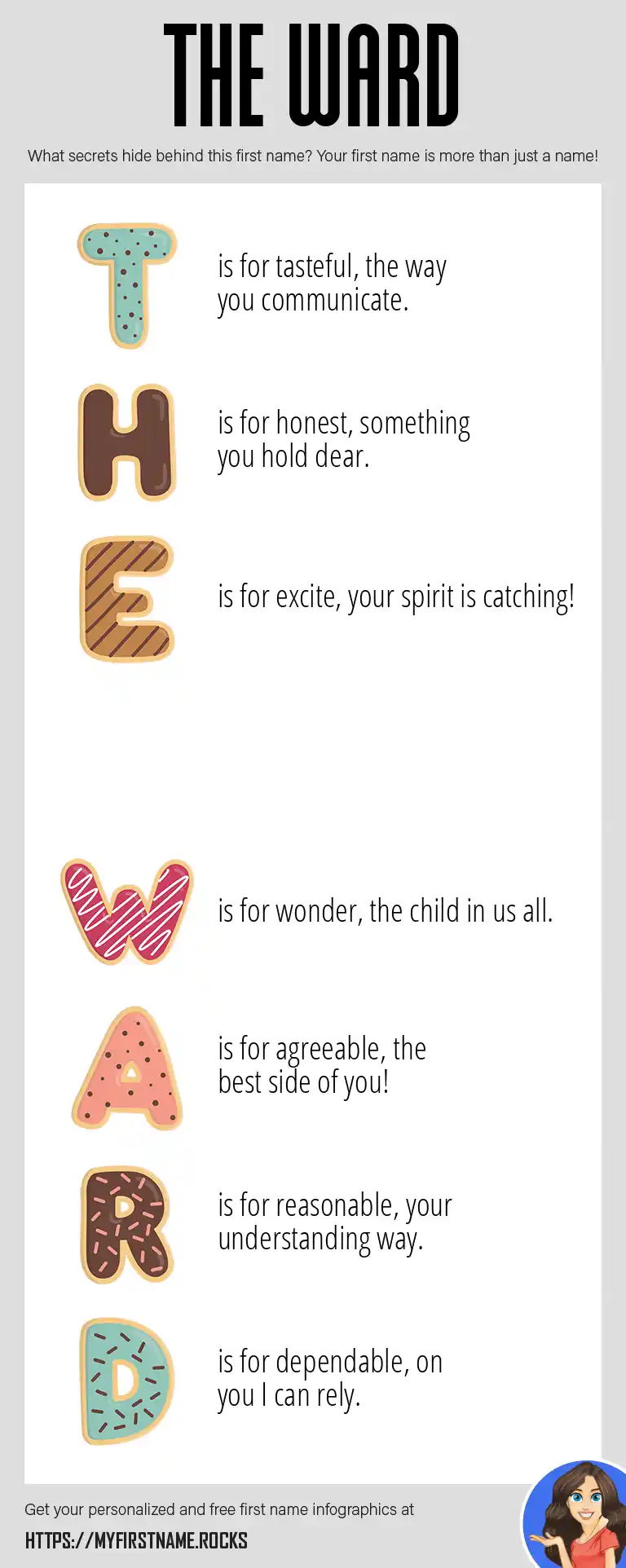 THE WARD

What secrets hide behind this first name? Your first name is more than just a name!

T is for tasteful, the way you communicate.

H is for honest, something you hold dear.

E is for excite, your spirit is catching!

W is for wonder, the child in us all.

A is for agreeable, the best side of you!

R is for reasonable, your understanding way.

D is for dependable, on you I can rely.

Get your personalized and free first name infographics at

HTTPS://MYFIRSTNAME.ROCKS