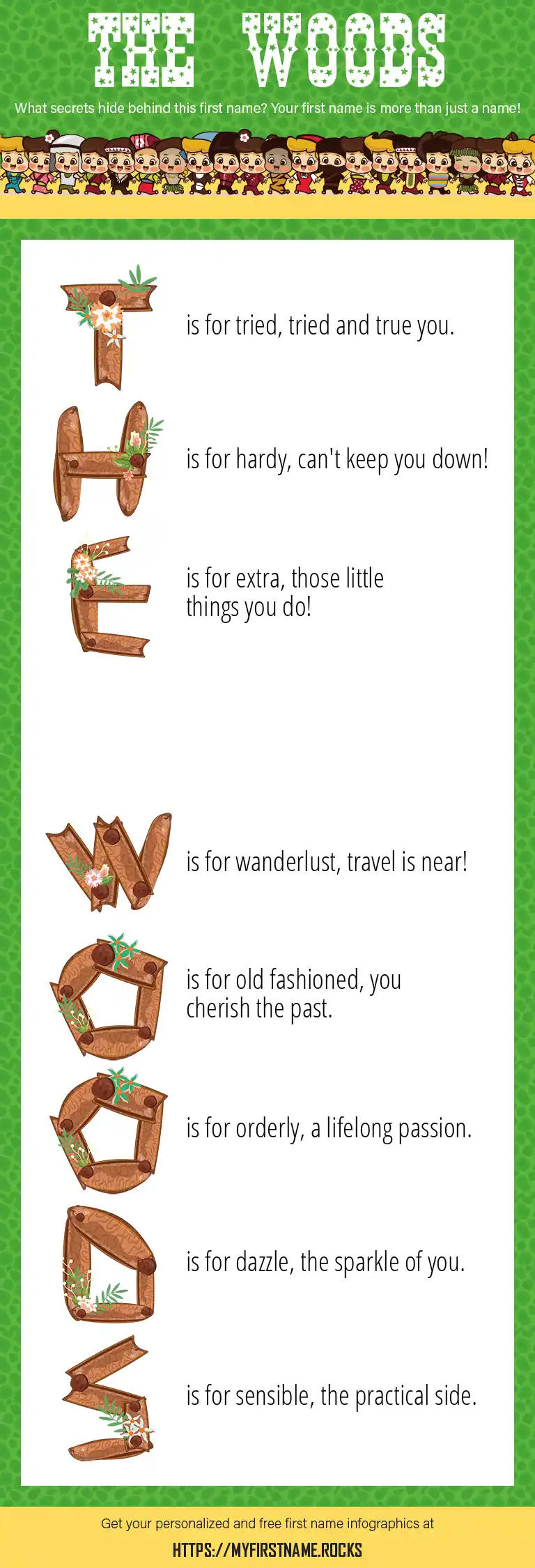 THE WOODS

What secrets hide behind this first name? Your first name is more than just a name!

T is for tried, tried and true you.

H is for hardy, can't keep you down!

E is for extra, those little things you do!

W is for wanderlust, travel is near!

O is for old fashioned, you cherish the past.

O is for orderly, a lifelong passion.

D is for dazzle, the sparkle of you.

S is for sensible, the practical side.

Get your personalized and free first name infographics at

HTTPS://MYFIRSTNAME.ROCKS