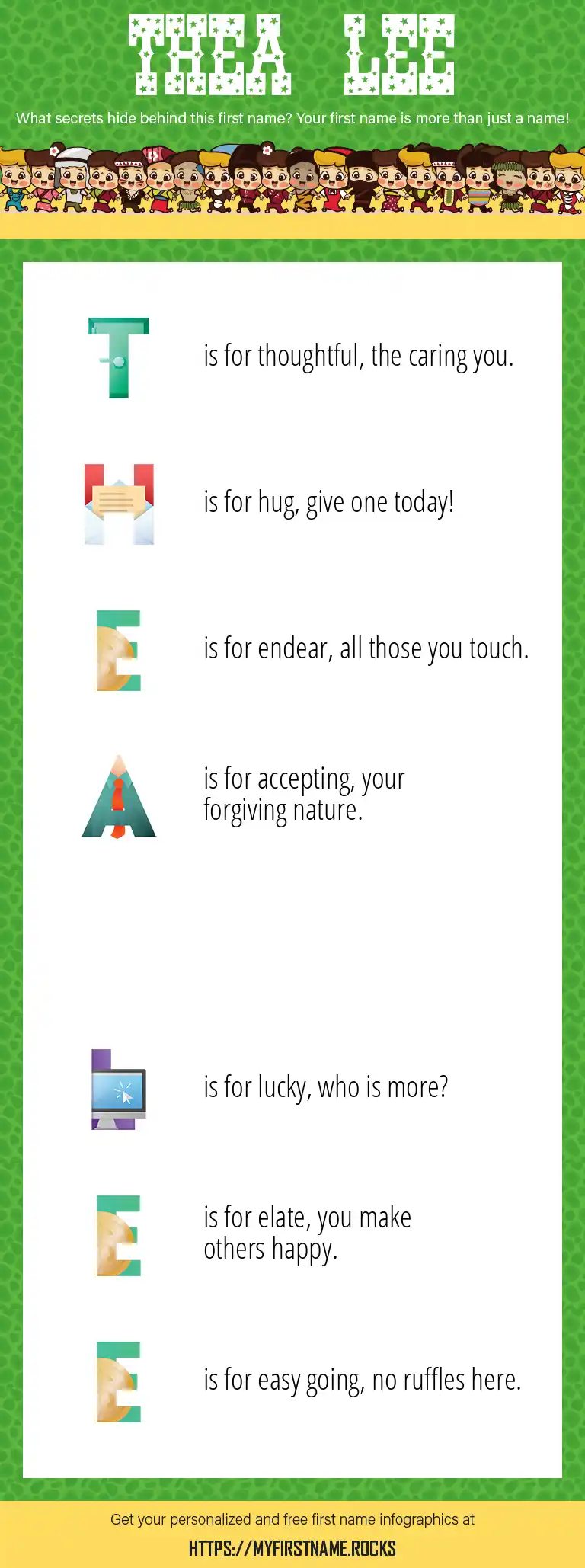 THEA LEE

What secrets hide behind this first name? Your first name is more than just a name!

T is for thoughtful, the caring you.

H is for hug, give one today!

E is for endear, all those you touch.

A is for accepting, your forgiving nature.

L is for lucky, who is more?

E is for elate, you make others happy.

E is for easy going, no ruffles here.

Get your personalized and free first name infographics at

HTTPS://MYFIRSTNAME.ROCKS