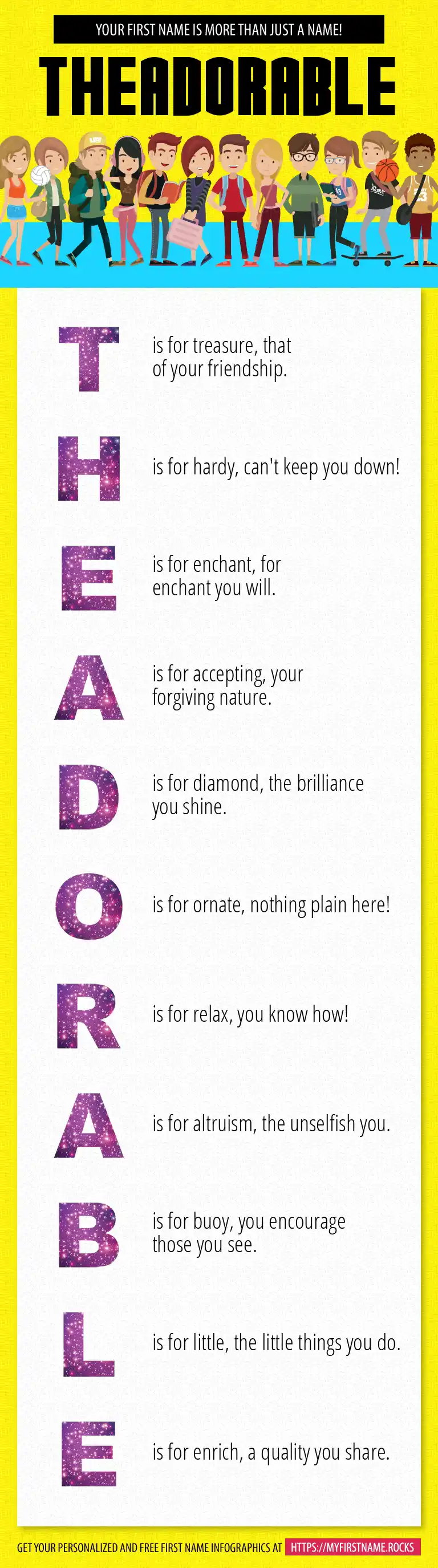 YOUR FIRST NAME IS MORE THAN JUST A NAME!

THEADORABLE

T is for treasure, that of your friendship.

H is for hardy, can't keep you down!

E is for enchant, for enchant you will.

A is for accepting, your forgiving nature.

D is for diamond, the brilliance you shine.

O is for ornate, nothing plain here!

R is for relax, you know how!

A is for altruism, the unselfish you.

B is for buoy, you encourage those you see.

L is for little, the little things you do.

E is for enrich, a quality you share.

GET YOUR PERSONALIZED AND FREE FIRST NAME INFOGRAPHICS AT HTTPS://MYFIRSTNAME.ROCKS