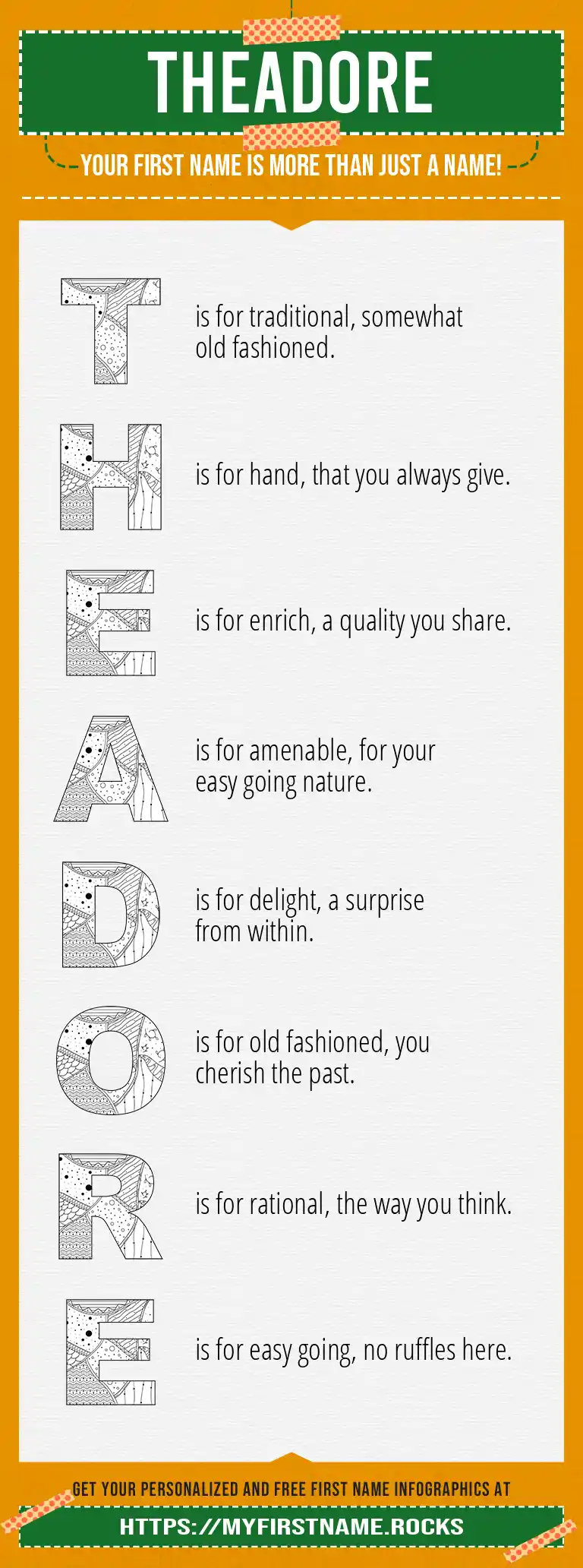 THEADORE

YOUR FIRST NAME IS MORE THAN JUST A NAME!

T is for traditional, somewhat old fashioned.

H is for hand, that you always give.

E is for enrich, a quality you share.

A is for amenable, for your easy going nature.

D is for delight, a surprise from within.

O is for old fashioned, you cherish the past.

R is for rational, the way you think.

E is for easy going, no ruffles here.

GET YOUR PERSONALIZED AND FREE FIRST NAME INFOGRAPHICS AT

HTTPS://MYFIRSTNAME.ROCKS