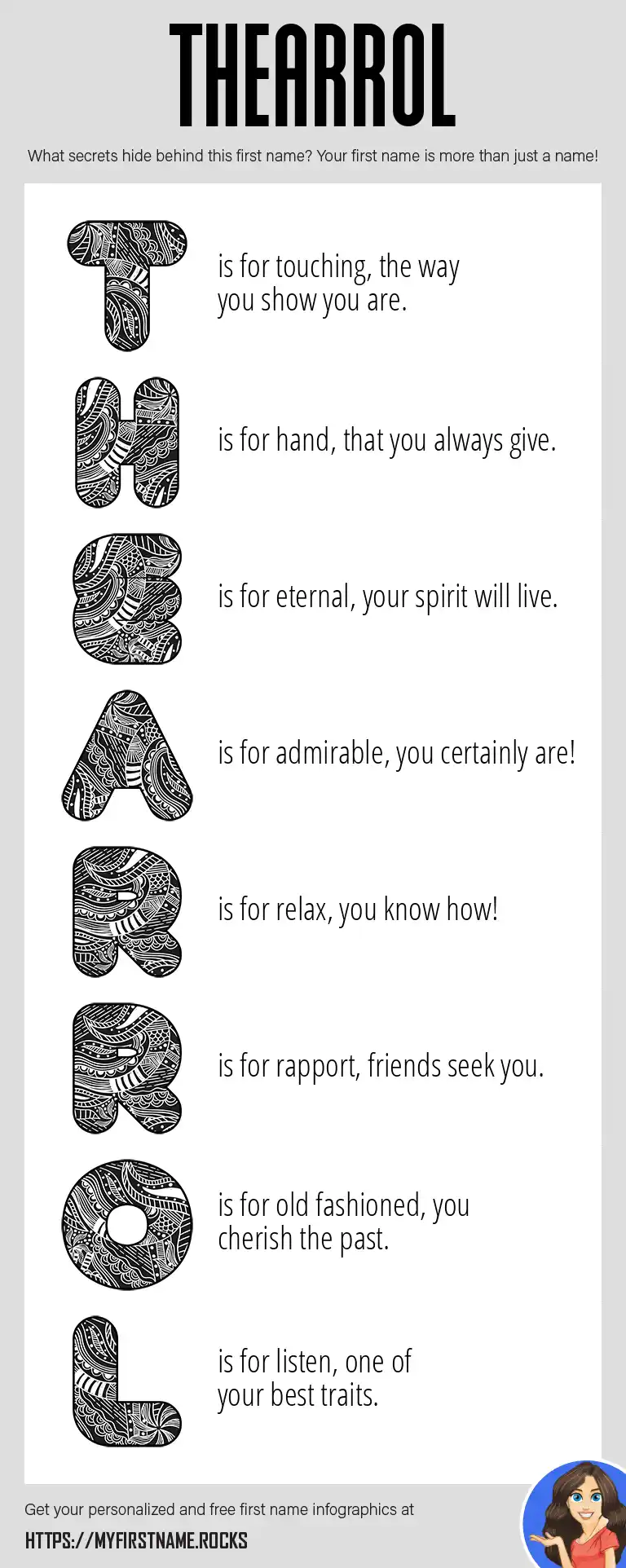 THEARROL

What secrets hide behind this first name? Your first name is more than just a name!

T is for touching, the way you show you are.

H is for hand, that you always give.

E is for eternal, your spirit will live.

A is for admirable, you certainly are!

R is for relax, you know how!

R is for rapport, friends seek you.

O is for old fashioned, you cherish the past.

L is for listen, one of your best traits.

Get your personalized and free first name infographics at

HTTPS://MYFIRSTNAME.ROCKS