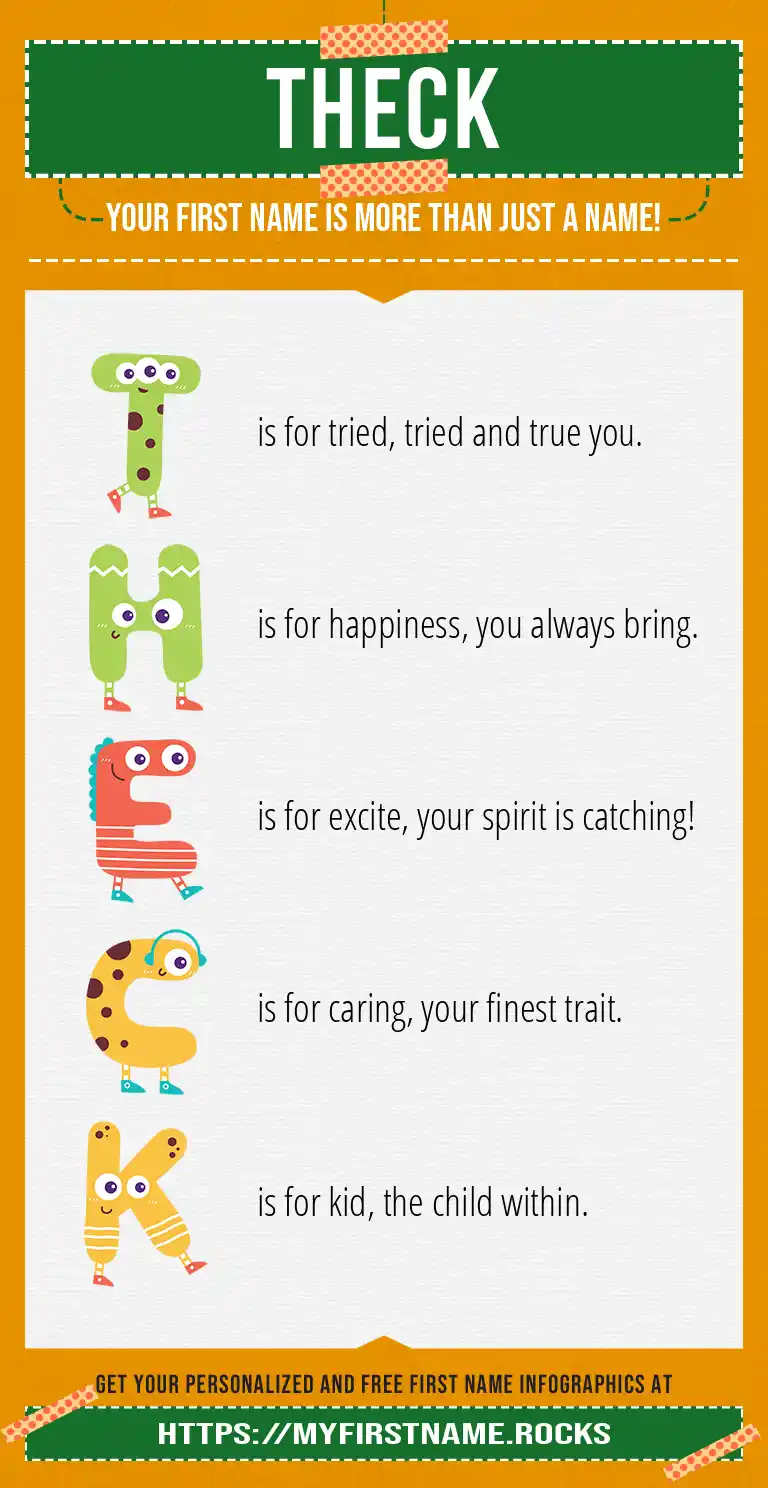 THECK

YOUR FIRST NAME IS MORE THAN JUST A NAME!

T is for tried, tried and true you.

H is for happiness, you always bring.

E is for excite, your spirit is catching!

C is for caring, your finest trait.

K is for kid, the child within.

GET YOUR PERSONALIZED AND FREE FIRST NAME INFOGRAPHICS AT

HTTPS://MYFIRSTNAME.ROCKS