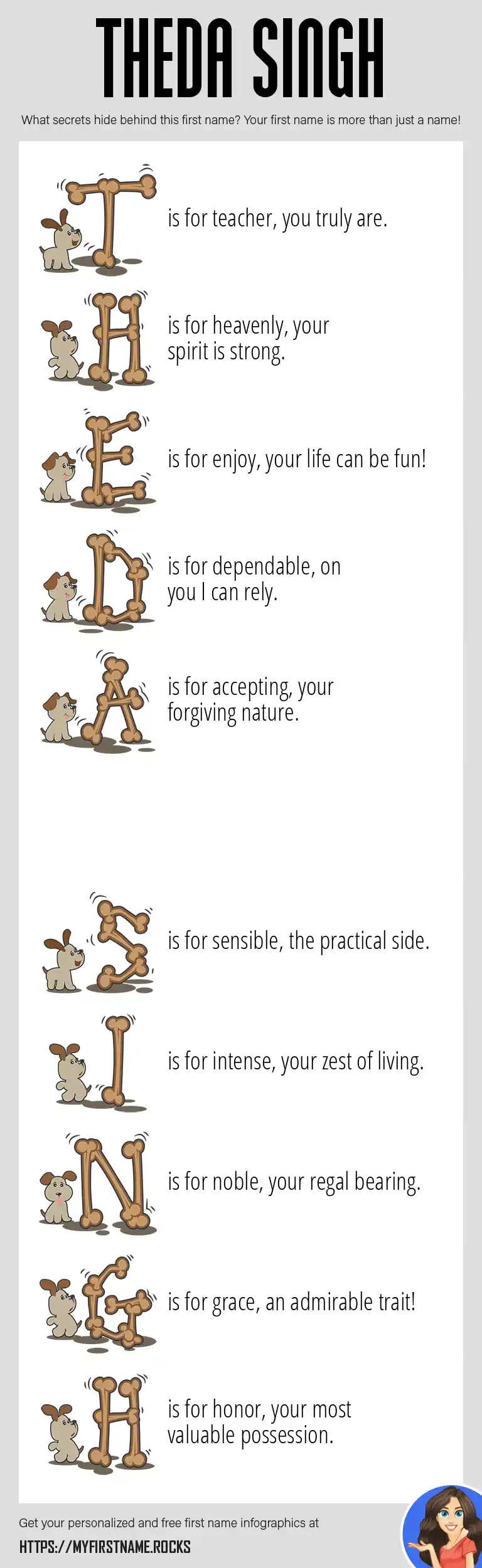 THEDA SINGH

What secrets hide behind this first name? Your first name is more than just a name!

T is for teacher, you truly are.

H is for heavenly, your spirit is strong.

E is for enjoy, your life can be fun!

D is for dependable, on you I can rely.

A is for accepting, your forgiving nature.

S is for sensible, the practical side.

I is for intense, your zest of living.

N is for noble, your regal bearing.

G is for grace, an admirable trait!

H is for honor, your most valuable possession.

Get your personalized and free first name infographics at

HTTPS://MYFIRSTNAME.ROCKS