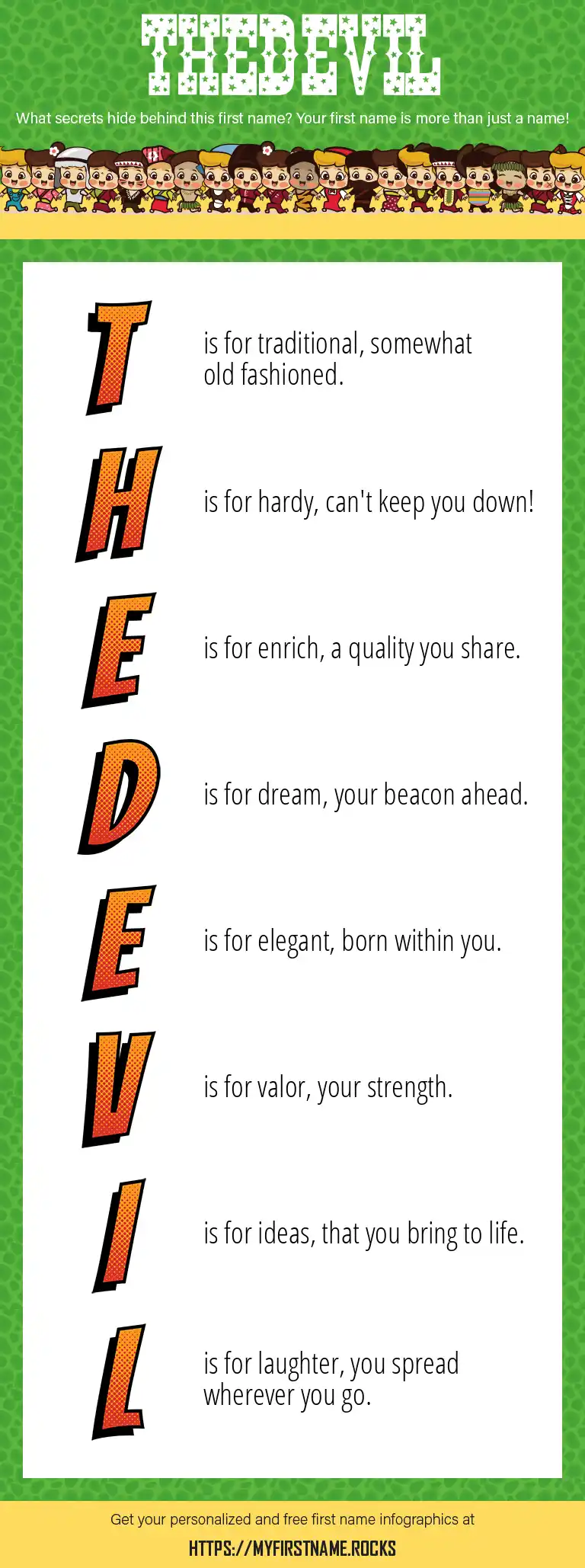 THEDEVIL

What secrets hide behind this first name? Your first name is more than just a name!

T is for traditional, somewhat old fashioned.

H is for hardy, can't keep you down!

E is for enrich, a quality you share.

D is for dream, your beacon ahead.

E is for elegant, born within you.

V is for valor, your strength.

I is for ideas, that you bring to life.

L is for laughter, you spread wherever you go.

Get your personalized and free first name infographics at

HTTPS://MYFIRSTNAME.ROCKS