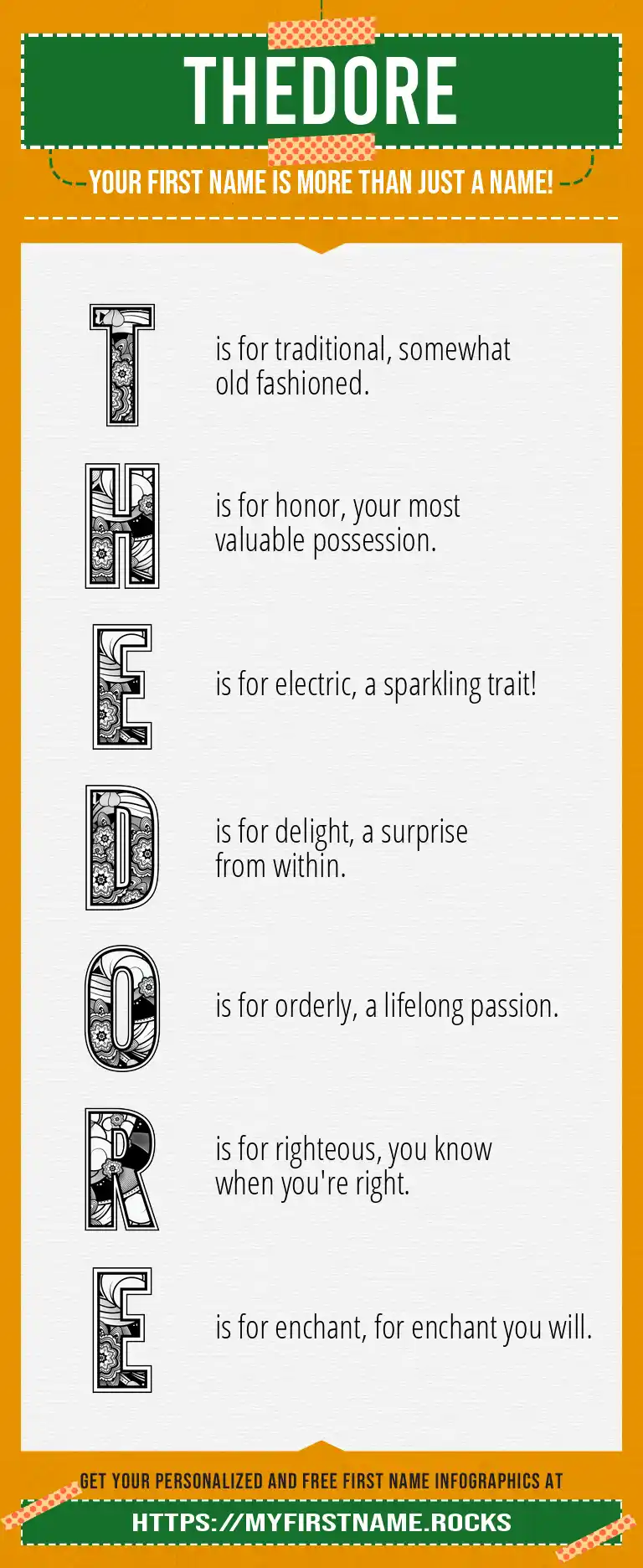 THEDORE

YOUR FIRST NAME IS MORE THAN JUST A NAME!

T is for traditional, somewhat old fashioned.

H is for honor, your most valuable possession.

E is for electric, a sparkling trait!

D is for delight, a surprise from within.

O is for orderly, a lifelong passion.

R is for righteous, you know when you're right.

E is for enchant, for enchant you will.

GET YOUR PERSONALIZED AND FREE FIRST NAME INFOGRAPHICS AT

HTTPS://MYFIRSTNAME.ROCKS