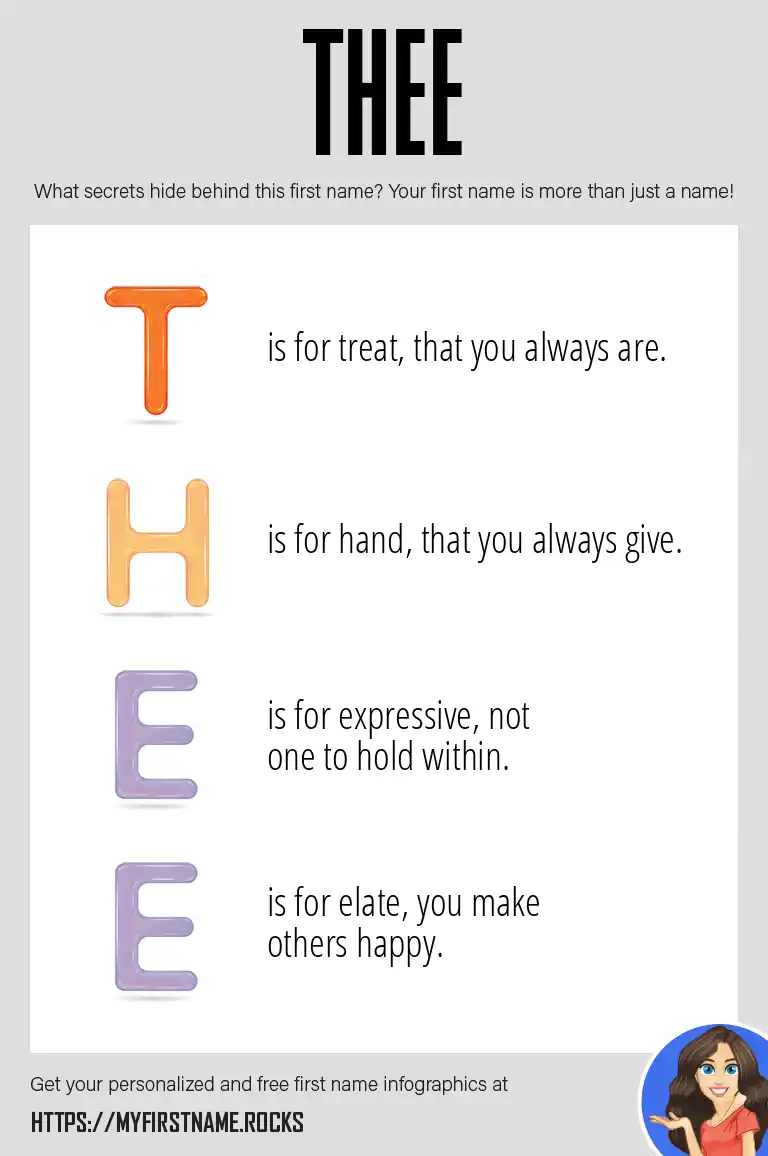 THEE

What secrets hide behind this first name? Your first name is more than just a name!

T is for treat, that you always are.

H is for hand, that you always give.

E is for expressive, not one to hold within.

E is for elate, you make others happy.

Get your personalized and free first name infographics at

HTTPS://MYFIRSTNAME.ROCKS