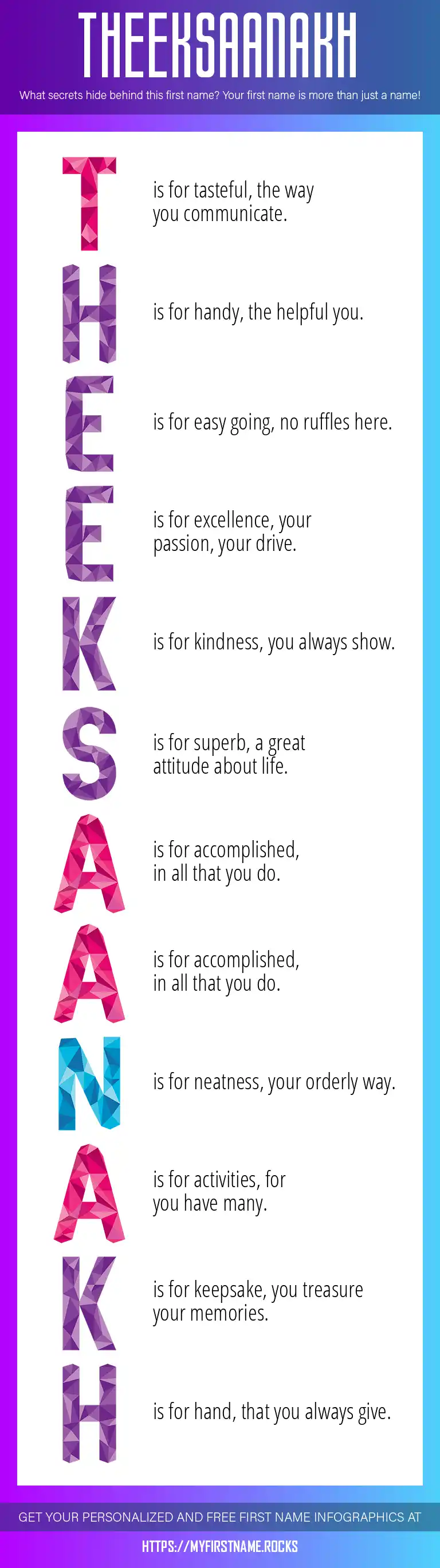 THEEKSAANAKH

What secrets hide behind this first name? Your first name is more than just a name!

T is for tasteful, the way you communicate.

H is for handy, the helpful you.

E is for easy going, no ruffles here.

E is for excellence, your passion, your drive.

K is for kindness, you always show.

S is for superb, a great attitude about life.

A is for accomplished, in all that you do.

A is for accomplished, in all that you do.

N is for neatness, your orderly way.

A is for activities, for you have many.

K is for keepsake, you treasure your memories.

H is for hand, that you always give.

GET YOUR PERSONALIZED AND FREE FIRST NAME INFOGRAPHICS AT

HTTPS://MYFIRSTNAME.ROCKS